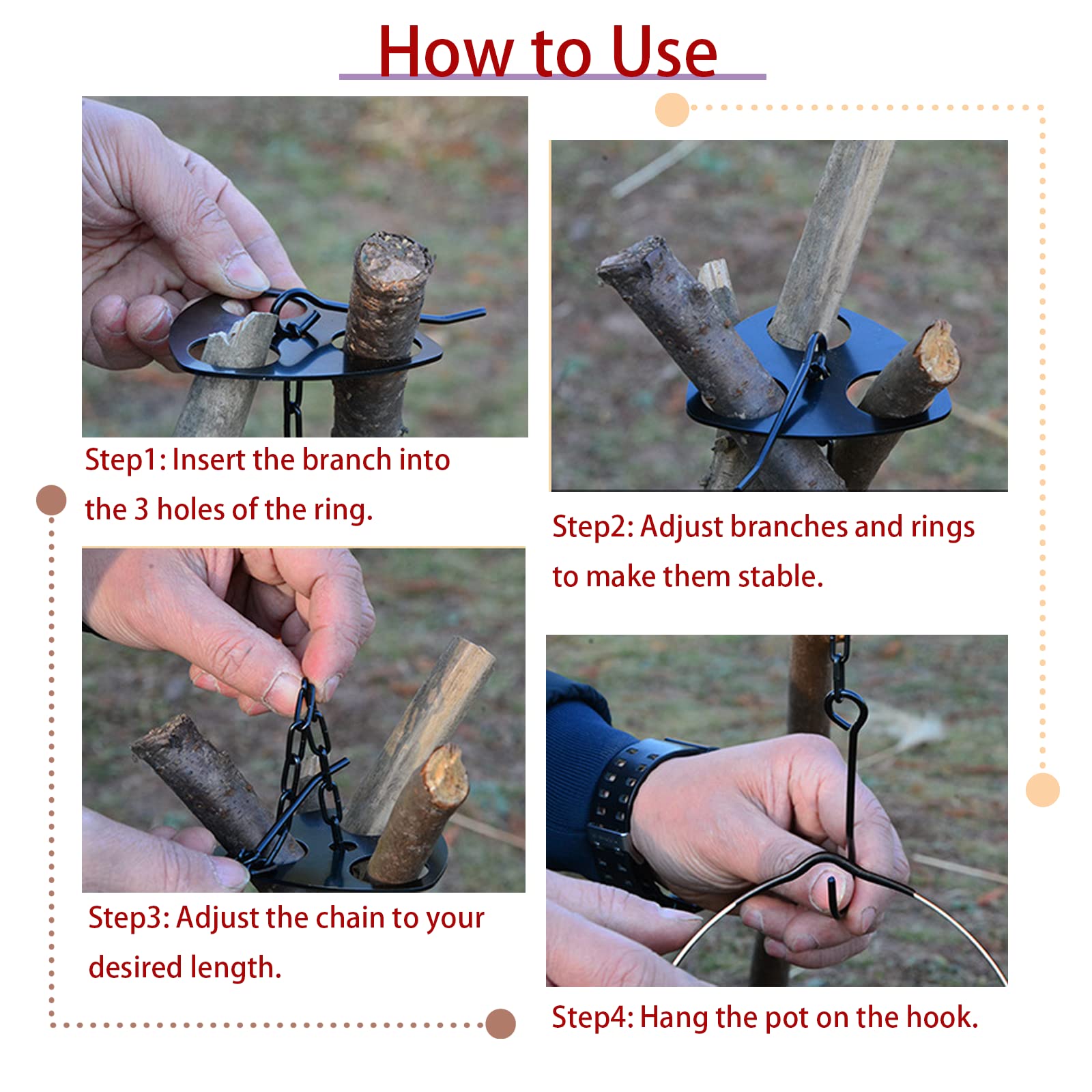 How to Use

Step1: Insert the branch into the 3 holes of the ring.

Step2: Adjust branches and rings to make them stable.

Step3: Adjust the chain to your desired length.

Step4: Hang the pot on the hook.