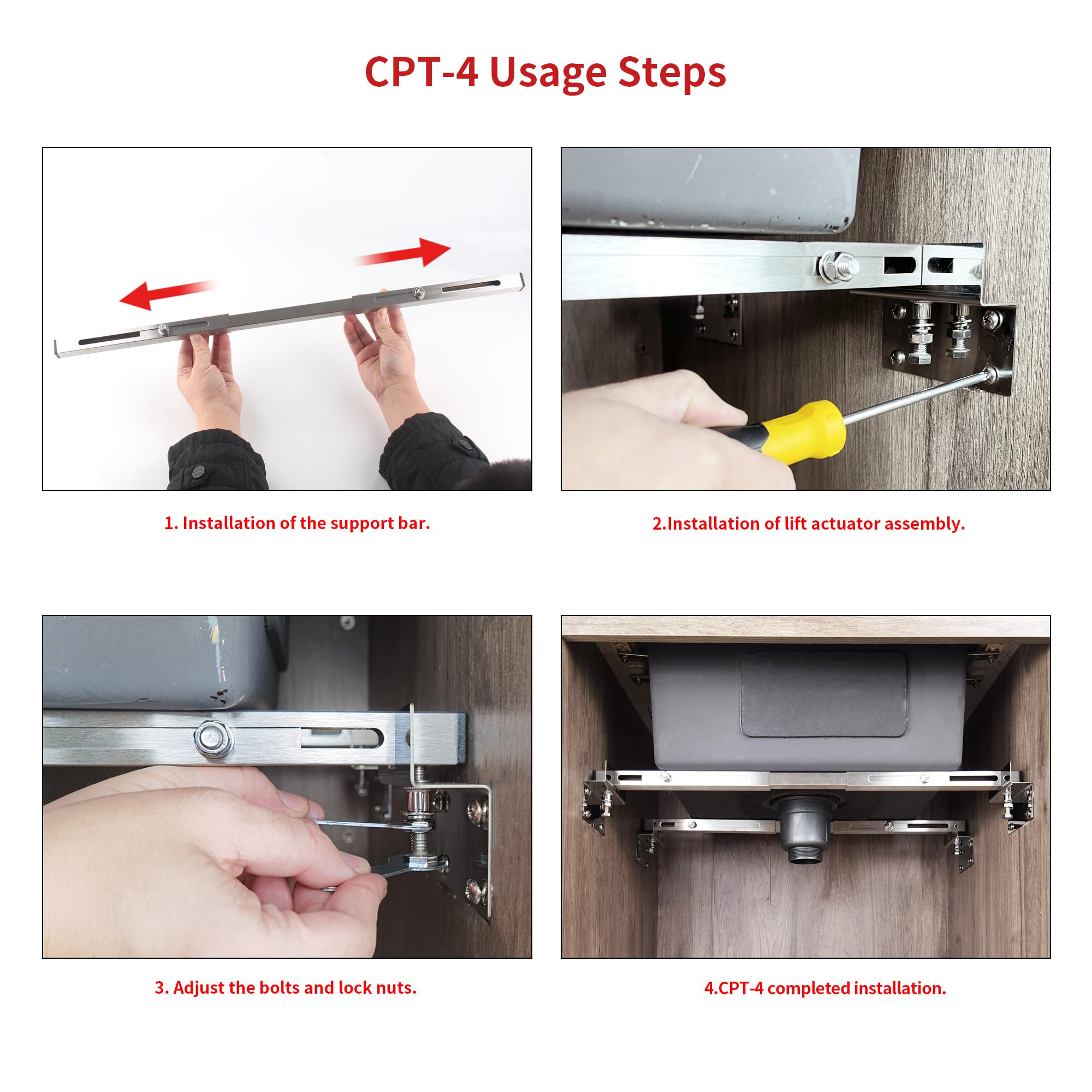 CPT-4 Usage Steps

1. Installation of the support bar.

2.Installation of lift actuator assembly.

3. Adjust the bolts and lock nuts.

4.CPT-4 completed installation.