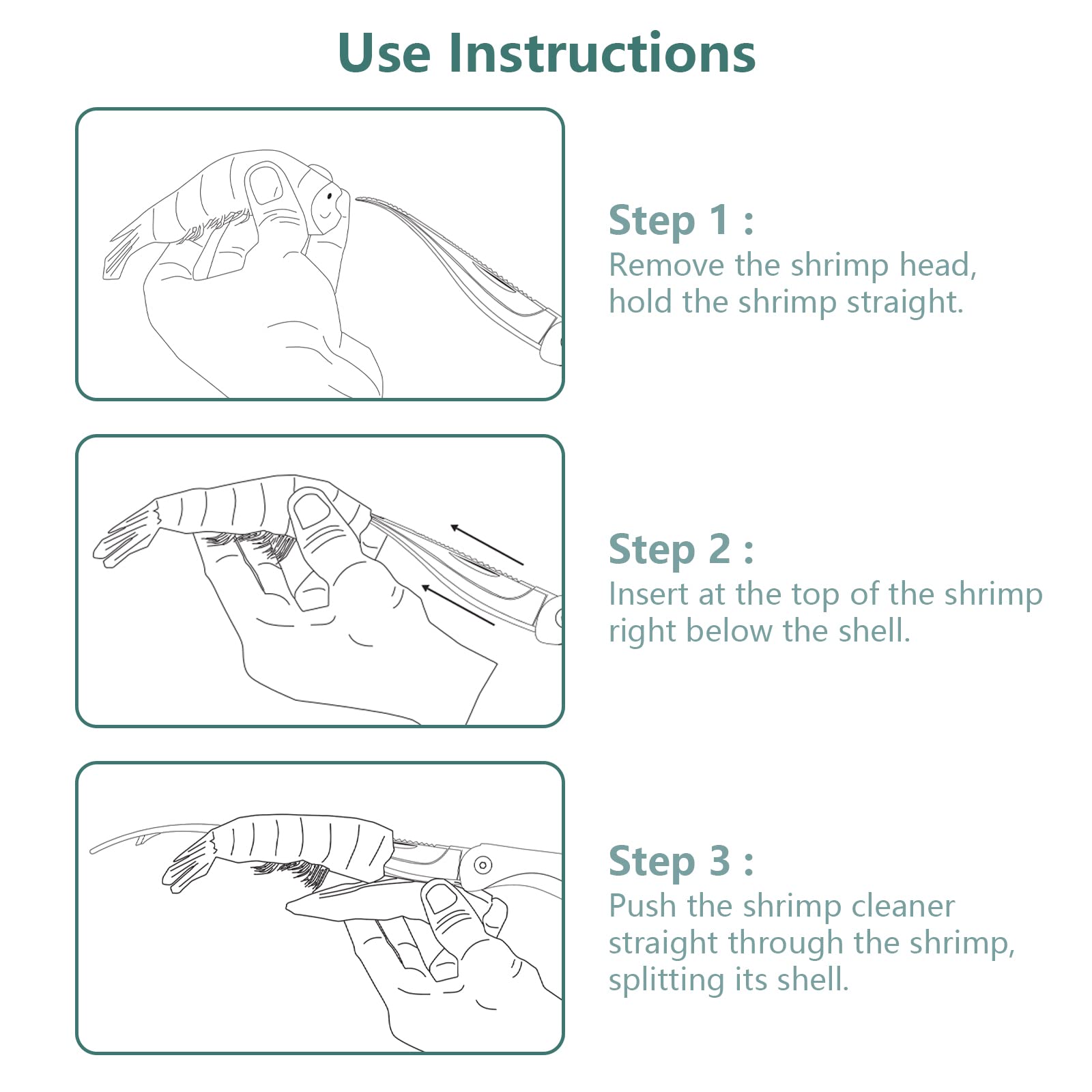 Use Instructions

Step 1 :
Remove the shrimp head, hold the shrimp straight.

Step 2 :
Insert at the top of the shrimp right below the shell.

Step 3 :
Push the shrimp cleaner straight through the shrimp, splitting its shell.