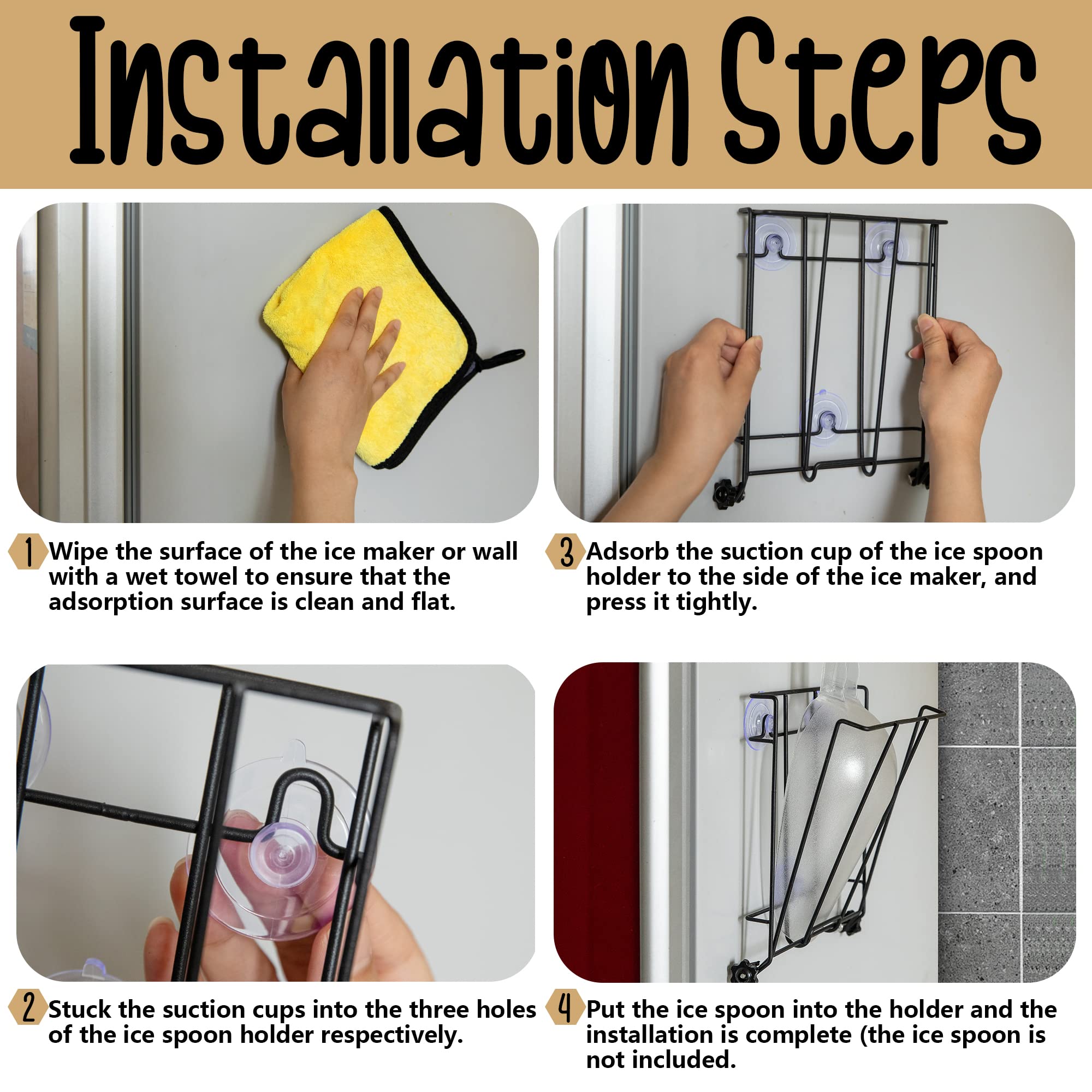 Installation Steps

1 Wipe the surface of the ice maker or wall with a wet towel to ensure that the adsorption surface is clean and flat.

3 Adsorb the suction cup of the ice spoon holder to the side of the ice maker, and press it tightly.

2 Stuck the suction cups into the three holes of the ice spoon holder respectively.

4 Put the ice spoon into the holder and the installation is complete (the ice spoon is not included.