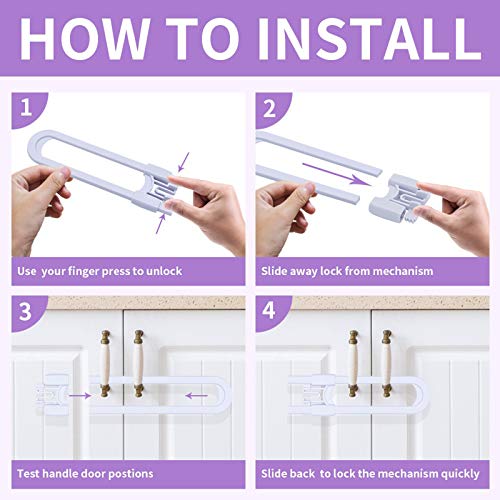 HOW TO INSTALL

1

Use your finger press to unlock

2

Slide away lock from mechanism

3

Test handle door postions

4

Slide back to lock the mechanism quickly