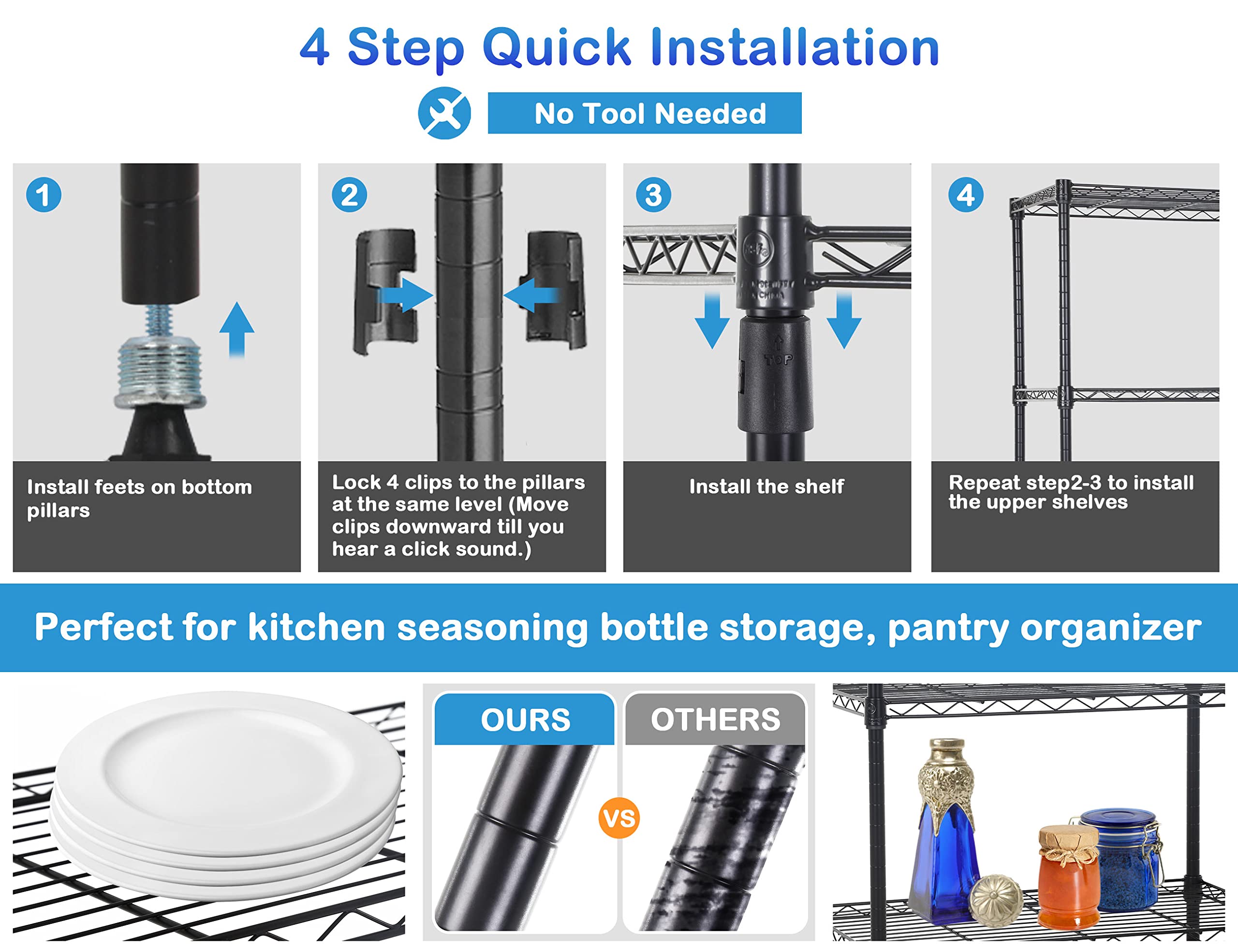 4 Step Quick Installation

No Tool Needed

1

Install feets on bottom pillars

2

Lock 4 clips to the pillars at the same level (Move clips downward till you hear a click sound.)

3

TOP

Install the shelf

4

Repeat step2-3 to install the upper shelves

Perfect for kitchen seasoning bottle storage, pantry organizer

OURS

VS

OTHERS