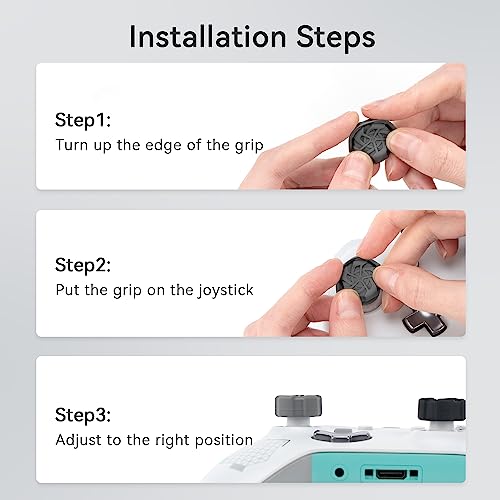 Installation Steps

Step1:
Turn up the edge of the grip

Step2:
Put the grip on the joystick

Step3:
Adjust to the right position