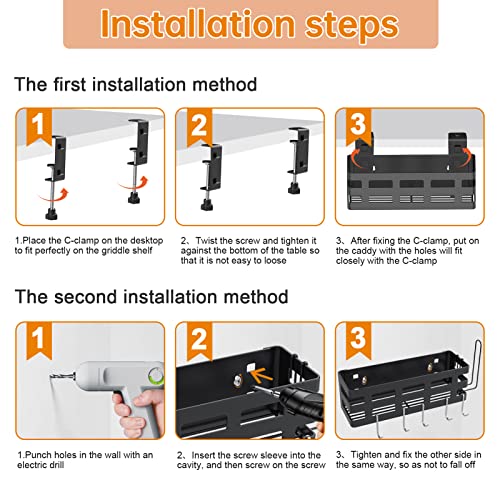 Installation steps

The first installation method

1

2

3

1.Place the C-clamp on the desktop to fit perfectly on the griddle shelf

2、Twist the screw and tighten it against the bottom of the table so that it is not easy to loose

3、After fixing the C-clamp, put on the caddy with the holes will fit closely with the C-clamp

The second installation method

1

2

3

1.Punch holes in the wall with an electric drill

2、Insert the screw sleeve into the cavity, and then screw on the screw

3、Tighten and fix the other side in the same way, so as not to fall off