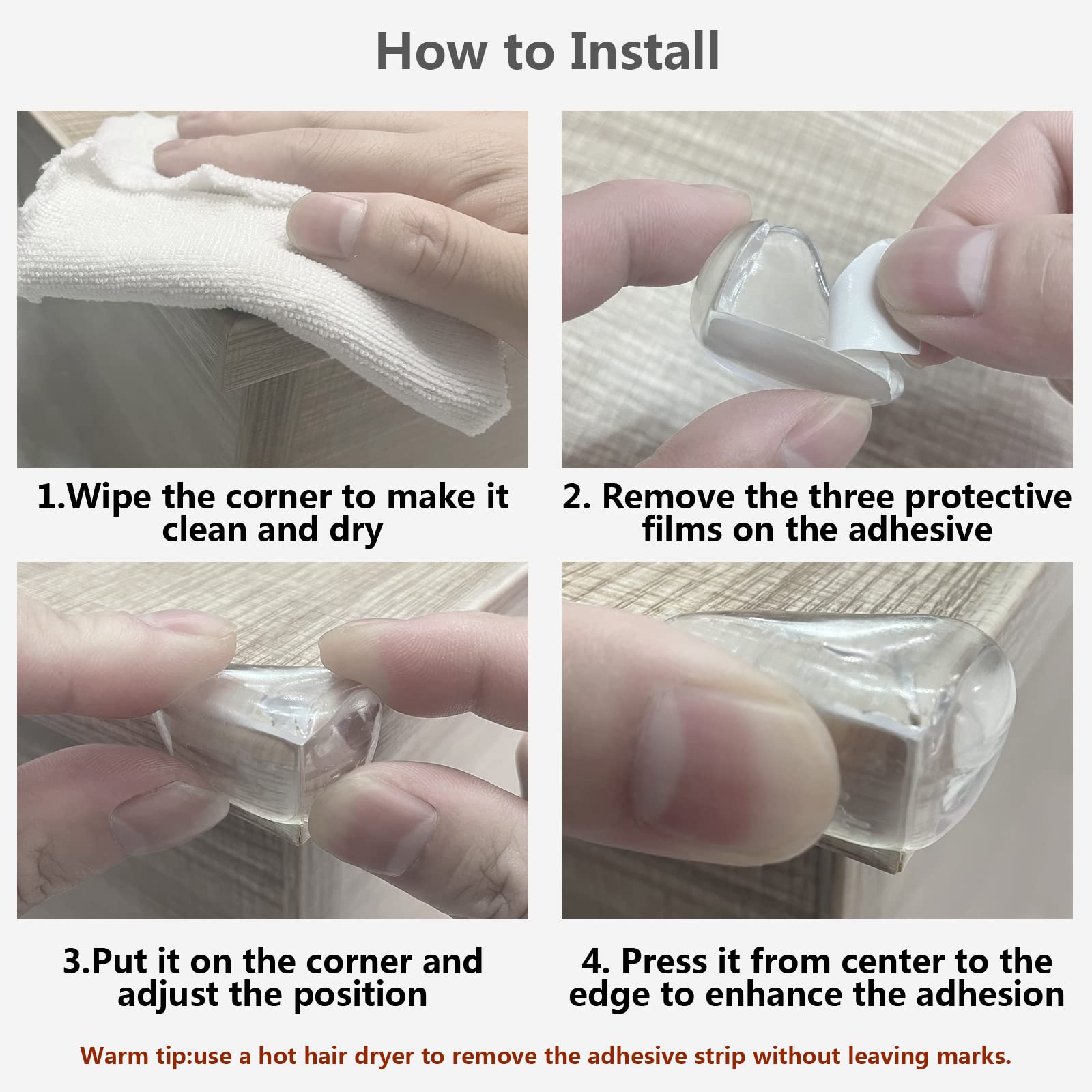 How to Install

1.Wipe the corner to make it clean and dry

2. Remove the three protective films on the adhesive

3.Put it on the corner and adjust the position

4. Press it from center to the edge to enhance the adhesion

Warm tip:use a hot hair dryer to remove the adhesive strip without leaving marks.