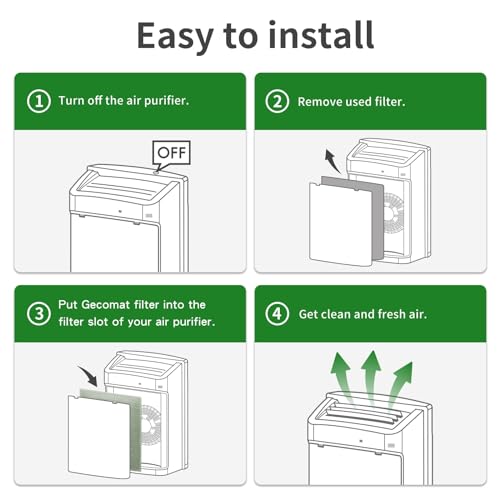 Easy to install

① Turn off the air purifier.

OFF

② Remove used filter.

③ Put Gecomat filter into the filter slot of your air purifier.

④ Get clean and fresh air.