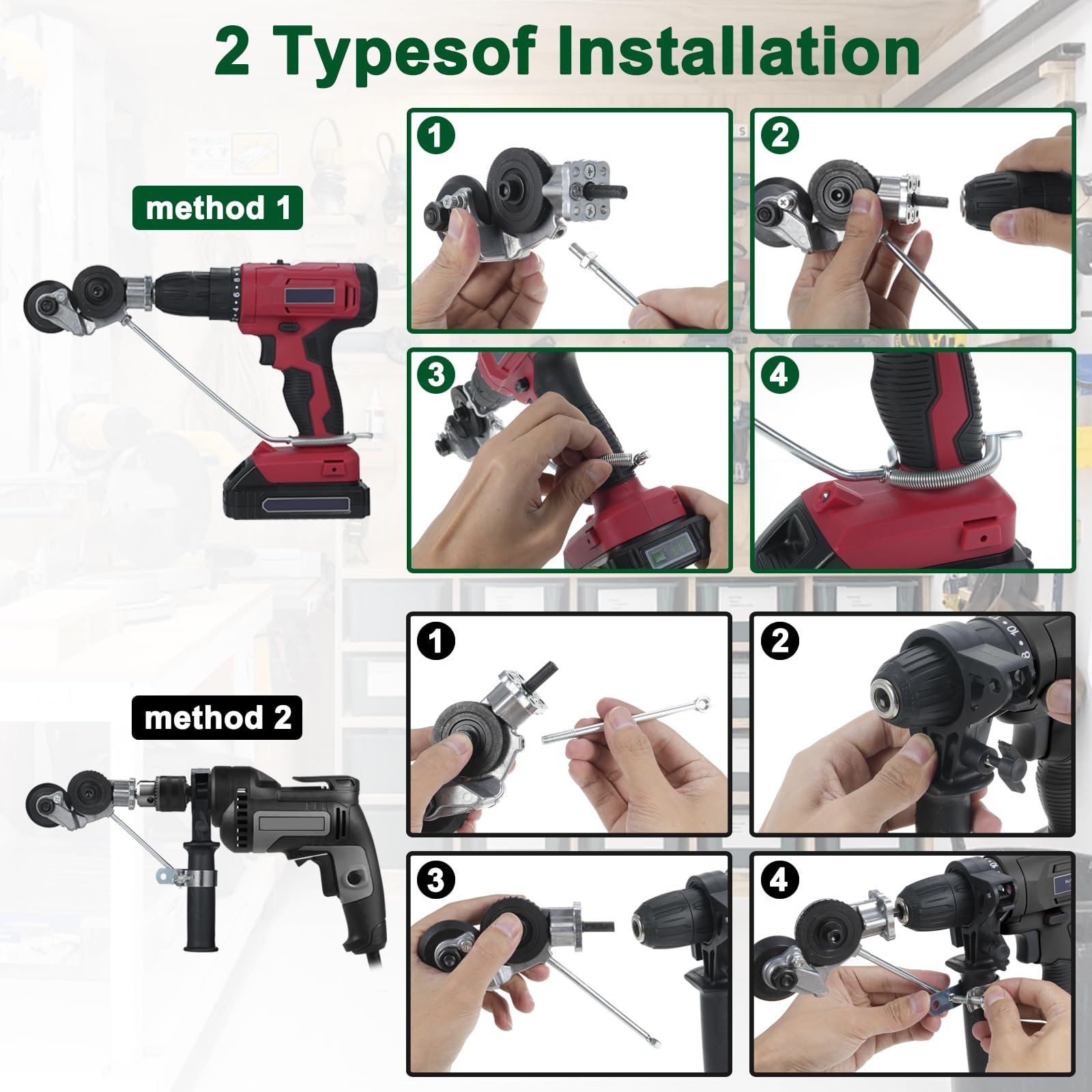 2 Typesof Installation

method 1

1

2

3

4

method 2

1

2

3

4