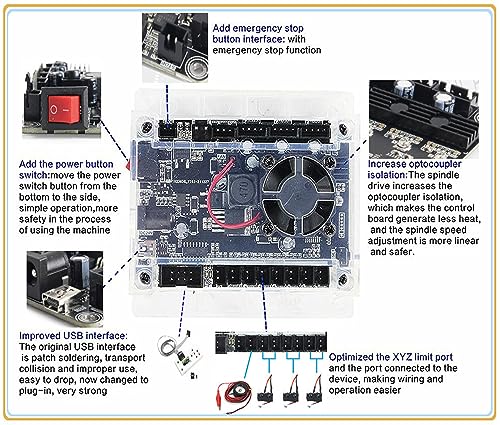 Add emergency stop button interface: with emergency stop function

Add the power button switch:move the power switch button from the bottom to the side, simple operation,more safety in the process of using the machine

Increase optocoupler isolation:The spindle drive increases the optocoupler isolation, which makes the control board generate less heat, and the spindle speed adjustment is more linear and safer.

Improved USB interface: The original USB interface is patch soldering, transport collision and improper use, easy to drop, now changed to plug-in, very strong

Optimized the XYZ limit port and the port connected to the device, making wiring and operation easier