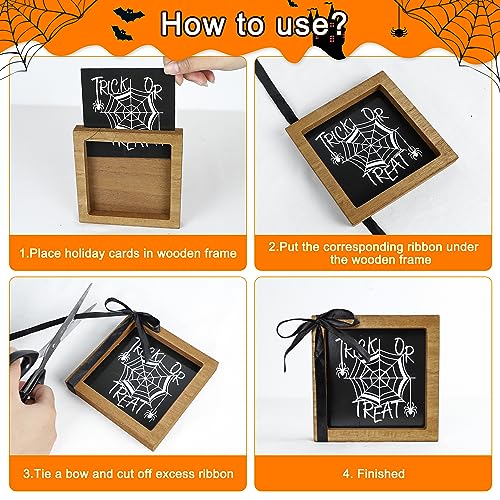 How to use?

TRICK OR TREAT

1.Place holiday cards in wooden frame

TRICK OR TREAT

2.Put the corresponding ribbon under the wooden frame

TRICK OR TREAT

3.Tie a bow and cut off excess ribbon

TRICK OR TREAT

4. Finished