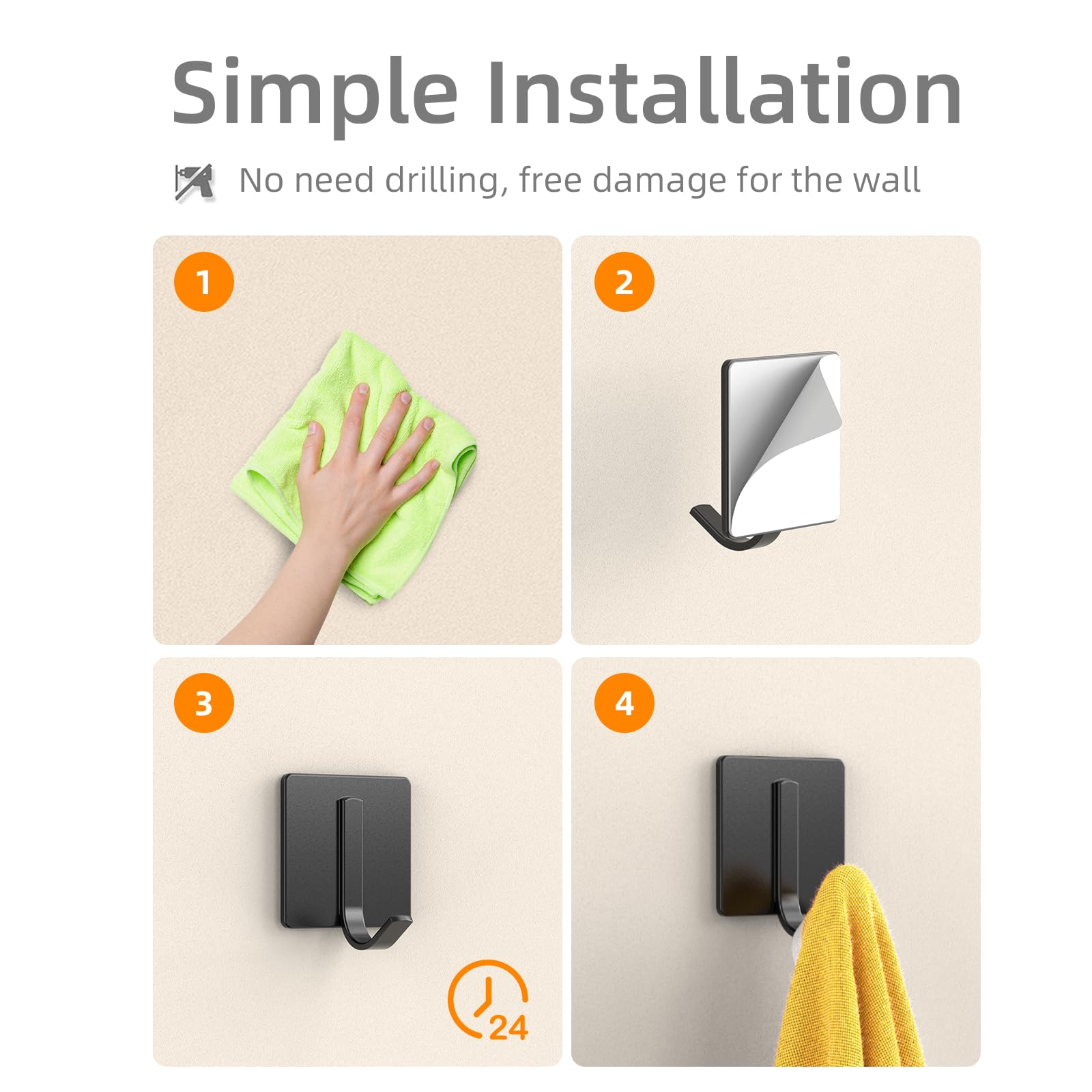 Simple Installation

No need drilling, free damage for the wall

1

2

3

24

4