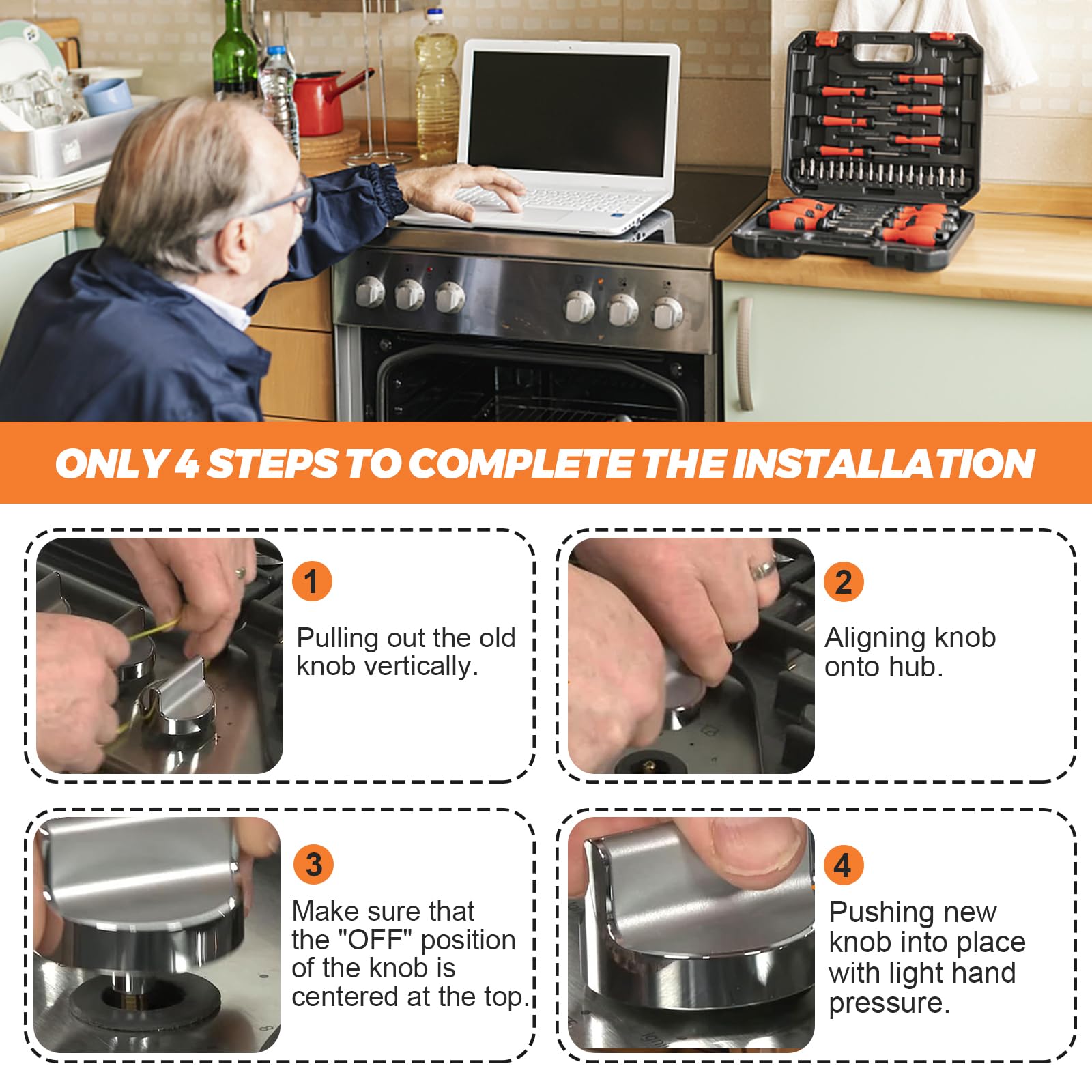 ONLY 4 STEPS TO COMPLETE THE INSTALLATION

1
Pulling out the old knob vertically.

2
Aligning knob onto hub.

3
Make sure that the "OFF" position of the knob is centered at the top.

4
Pushing new knob into place with light hand pressure.