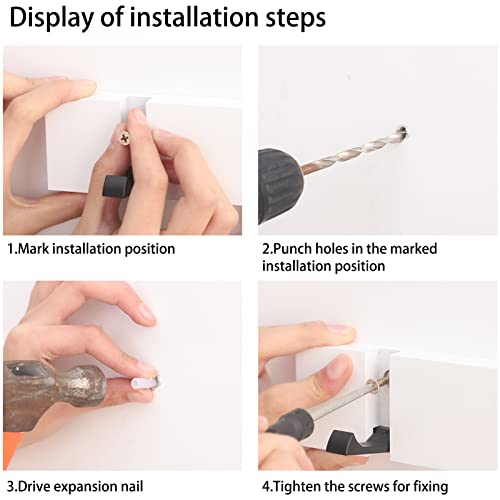 Display of installation steps

1.Mark installation position

2.Punch holes in the marked installation position

3.Drive expansion nail

4.Tighten the screws for fixing