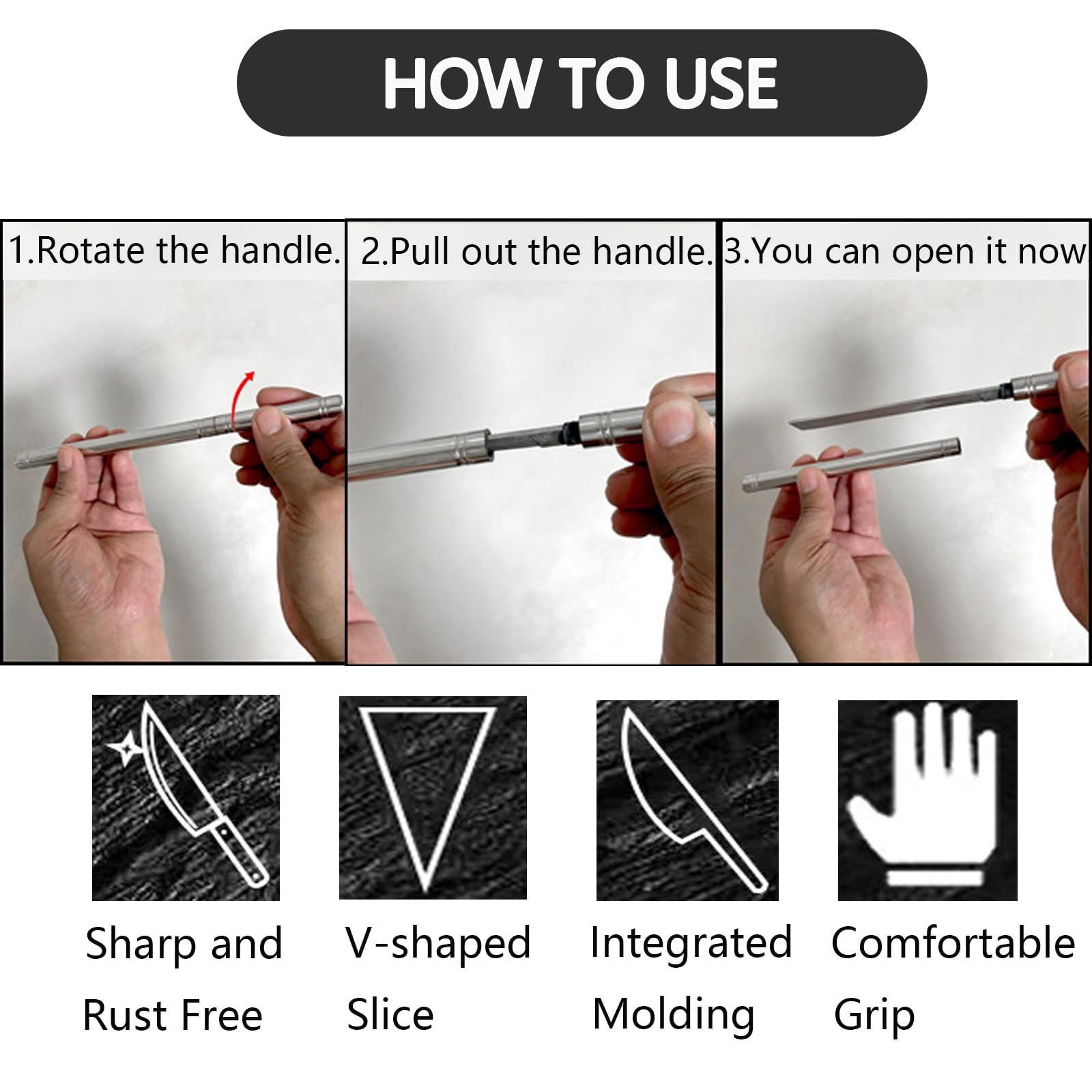 HOW TO USE

1.Rotate the handle.

2.Pull out the handle.

3.You can open it now

Sharp and Rust Free

V-shaped Slice

Integrated Molding

Comfortable Grip