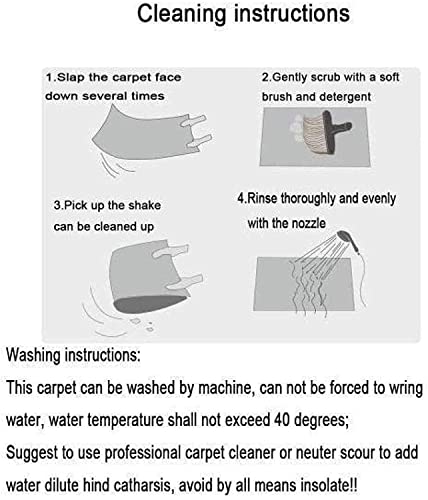 Cleaning instructions

1.Slap the carpet face down several times

2.Gently scrub with a soft brush and detergent

3.Pick up the shake can be cleaned up

4.Rinse thoroughly and evenly with the nozzle

Washing instructions:
This carpet can be washed by machine, can not be forced to wring water, water temperature shall not exceed 40 degrees;
Suggest to use professional carpet cleaner or neuter scour to add water dilute hind catharsis, avoid by all means insolate!!