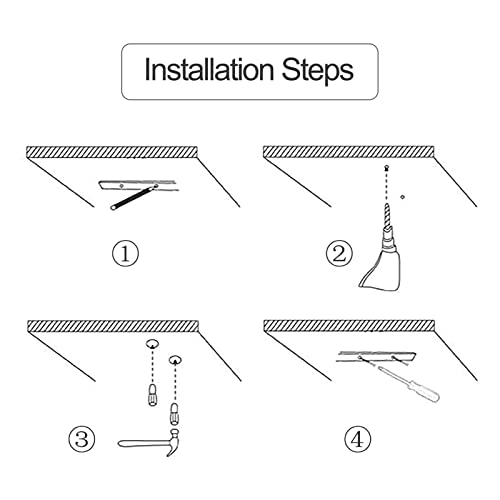 Installation Steps

①

②

③

④