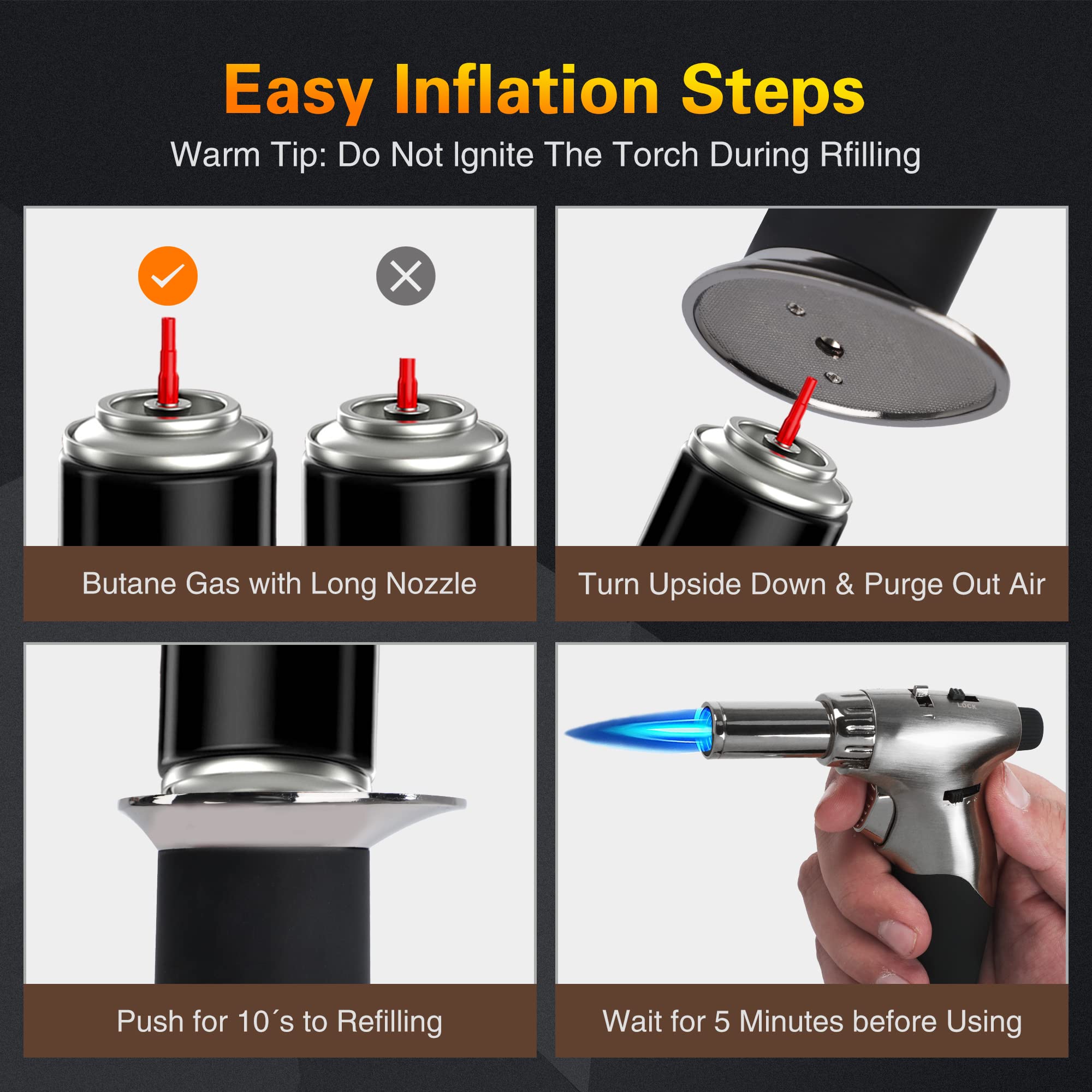 Easy Inflation Steps
Warm Tip: Do Not Ignite The Torch During Rfilling

Butane Gas with Long Nozzle

Turn Upside Down & Purge Out Air

Push for 10´s to Refilling

LOCK

Wait for 5 Minutes before Using