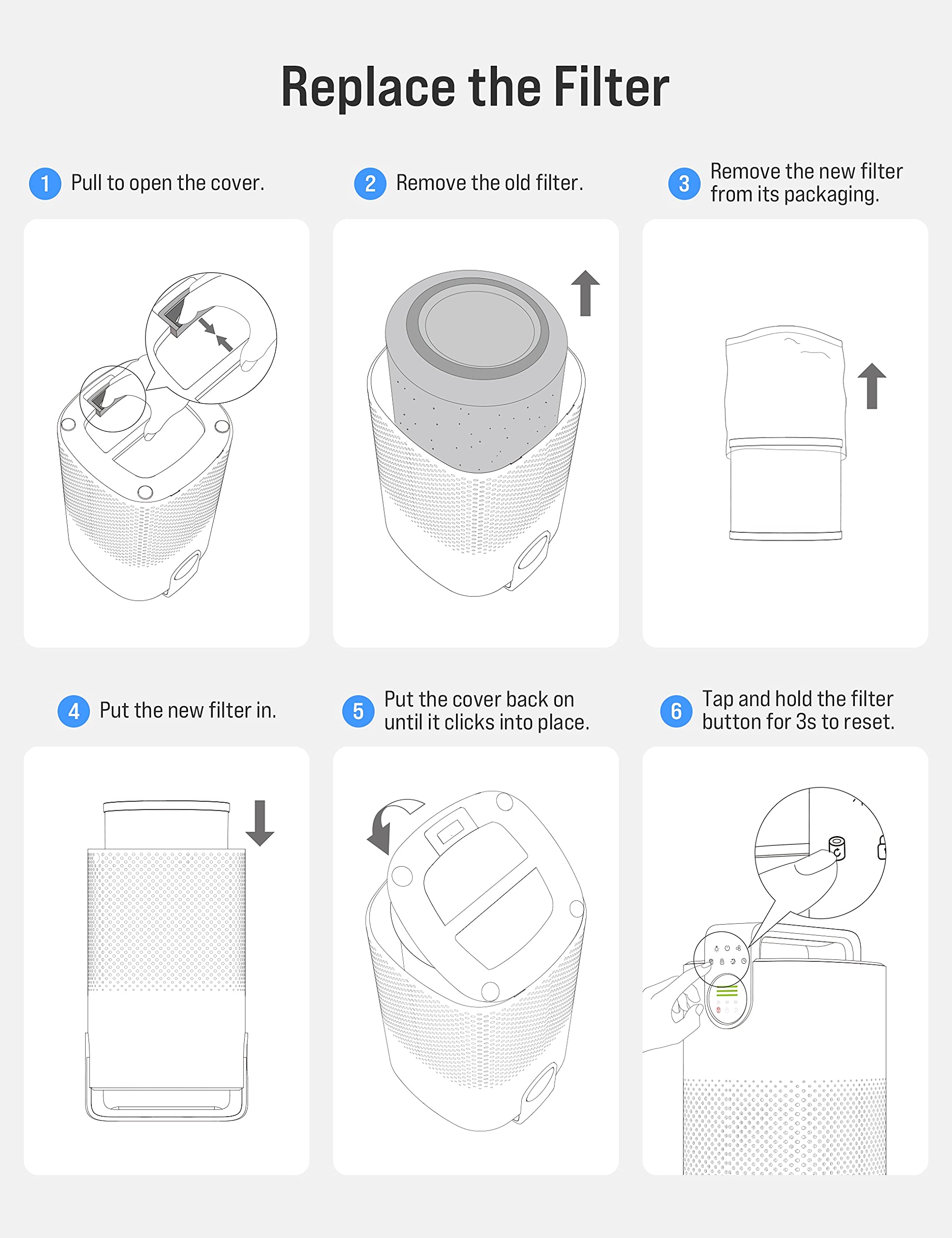 Replace the Filter

1 Pull to open the cover.

2 Remove the old filter.

3 Remove the new filter from its packaging.

4 Put the new filter in.

5 Put the cover back on until it clicks into place.

6 Tap and hold the filter button for 3s to reset.