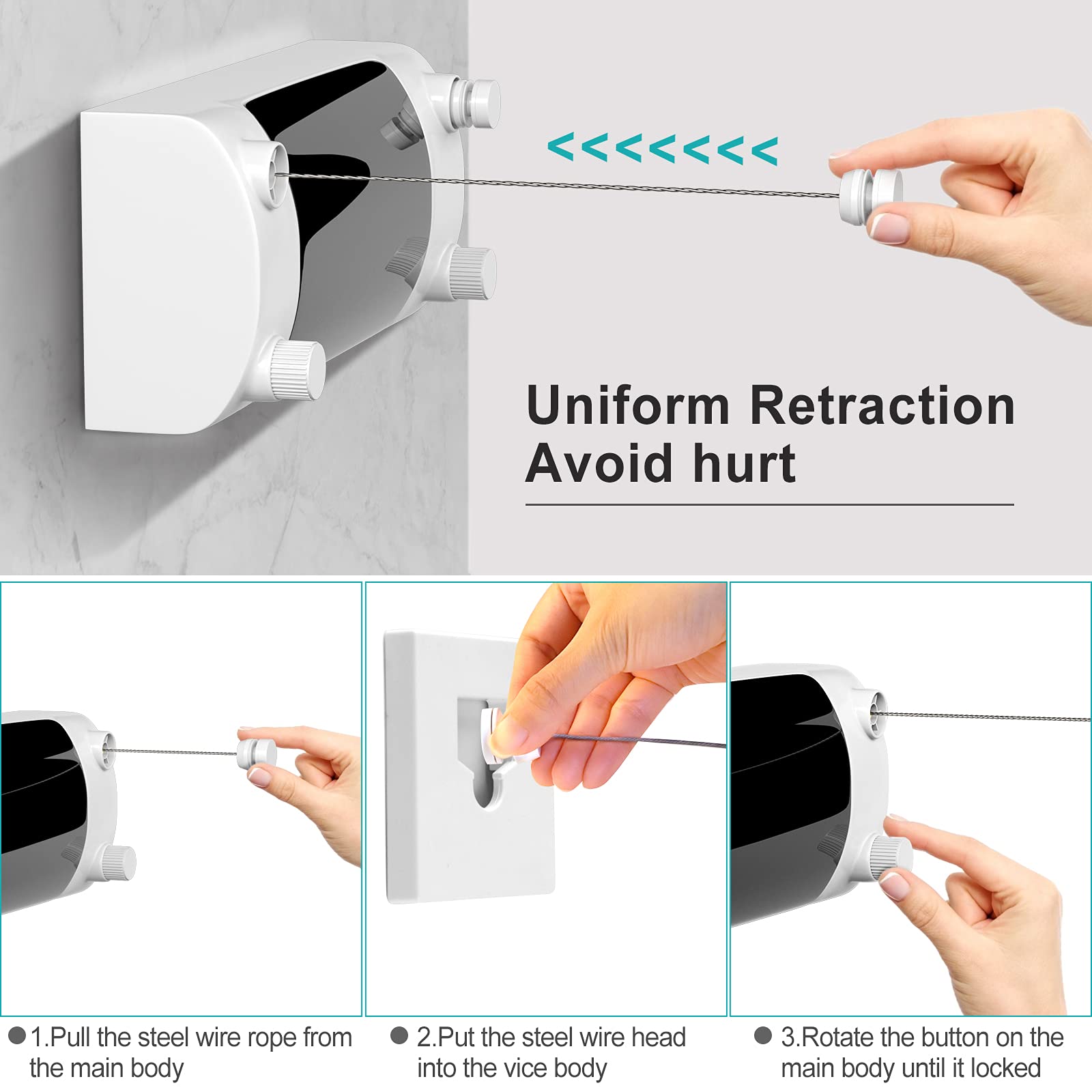 <<<<<<<

Uniform Retraction
Avoid hurt

1.Pull the steel wire rope from the main body

2.Put the steel wire head into the vice body

3.Rotate the button on the main body until it locked