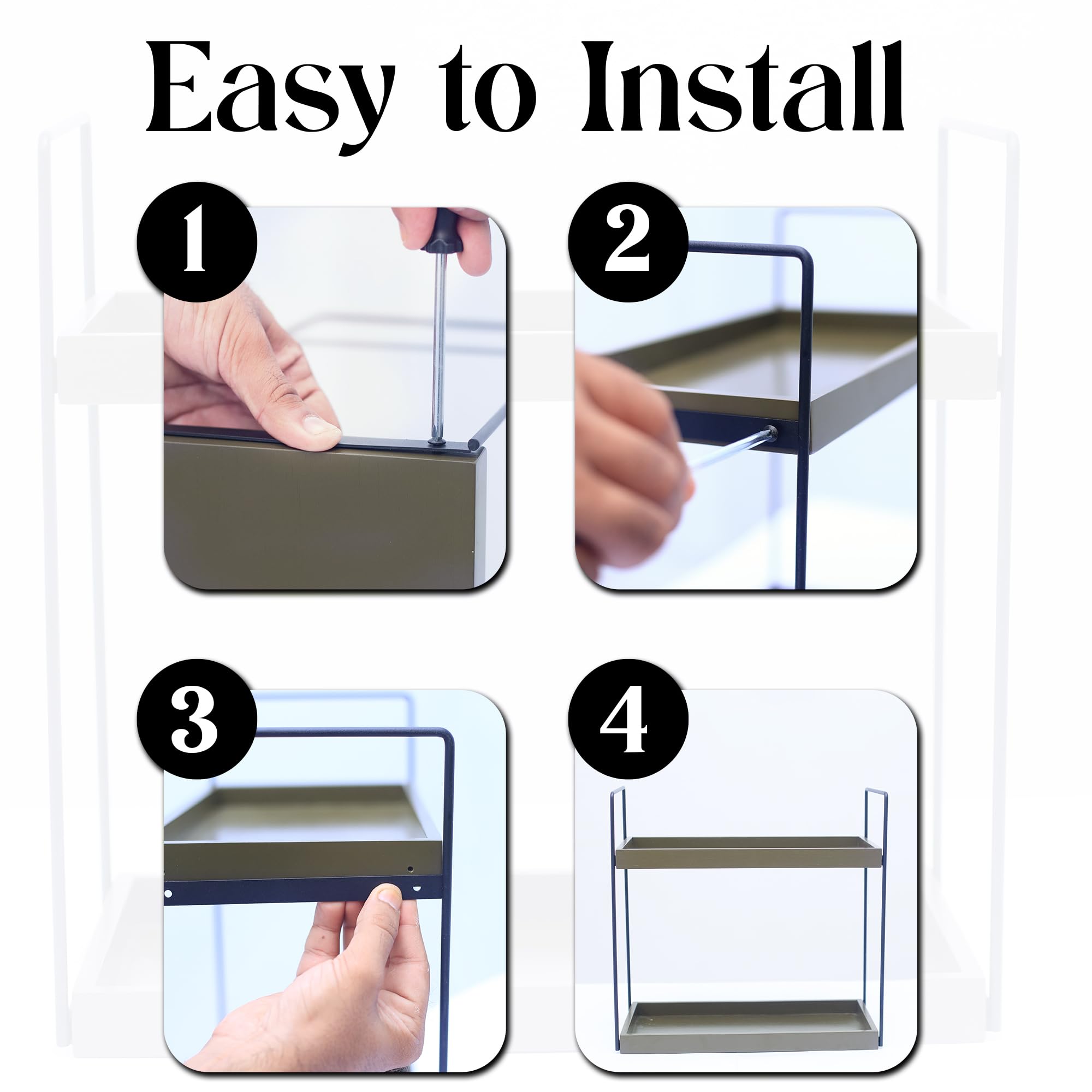 Easy to Install

1

2

3

4