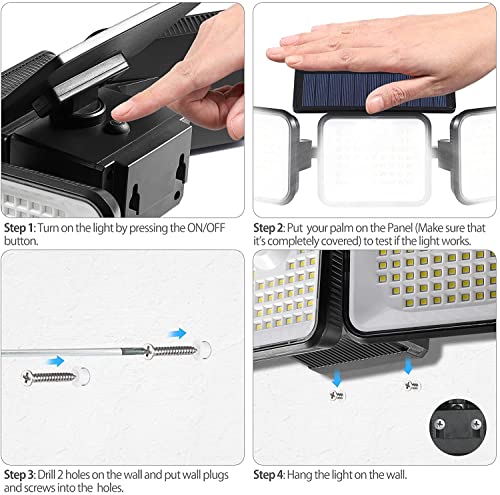 Step 1: Turn on the light by pressing the ON/OFF button.

Step 2: Put your palm on the Panel (Make sure that it's completely covered) to test if the light works.

Step 3: Drill 2 holes on the wall and put wall plugs and screws into the holes.

Step 4: Hang the light on the wall.