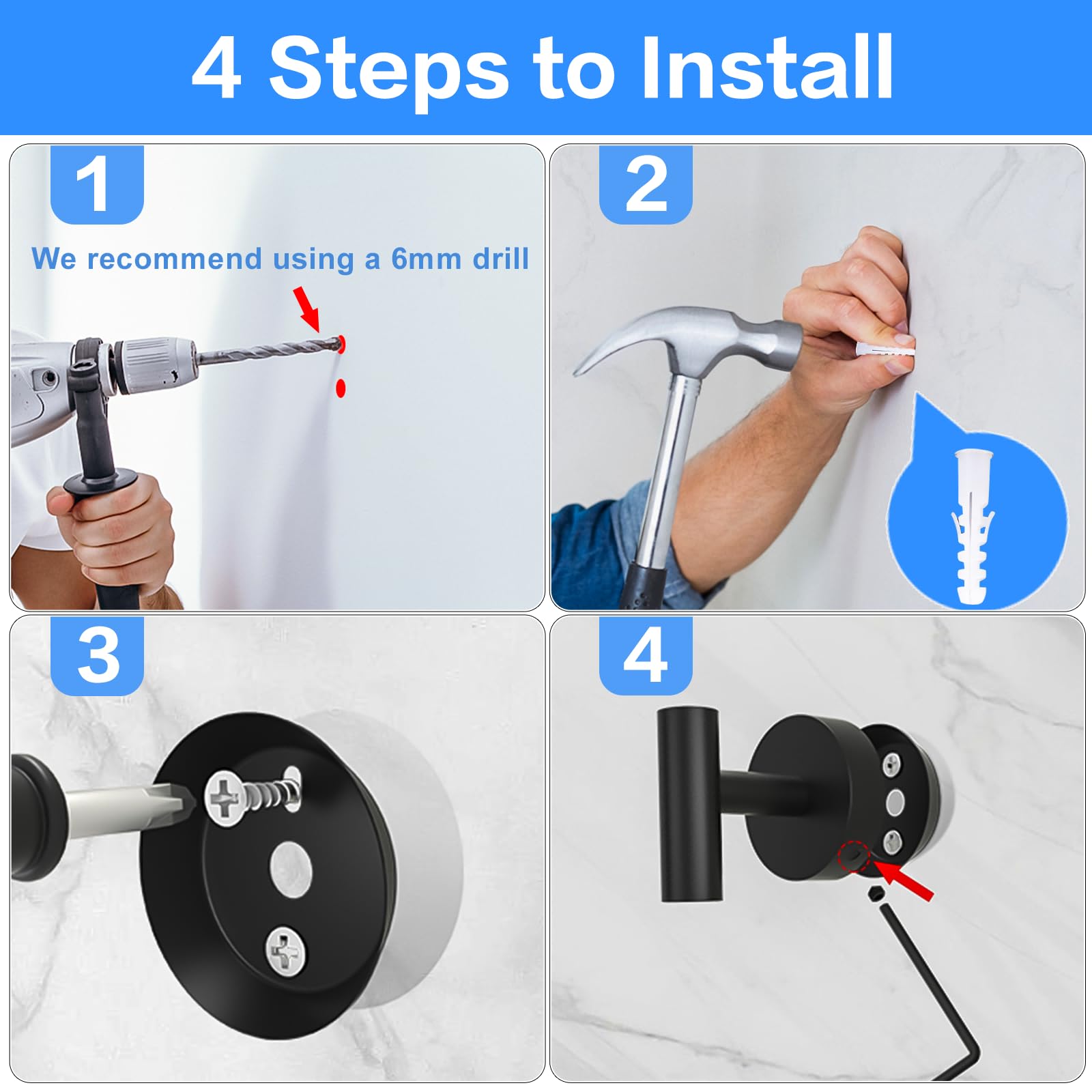 4 Steps to Install

1

We recommend using a 6mm drill

2

3

4