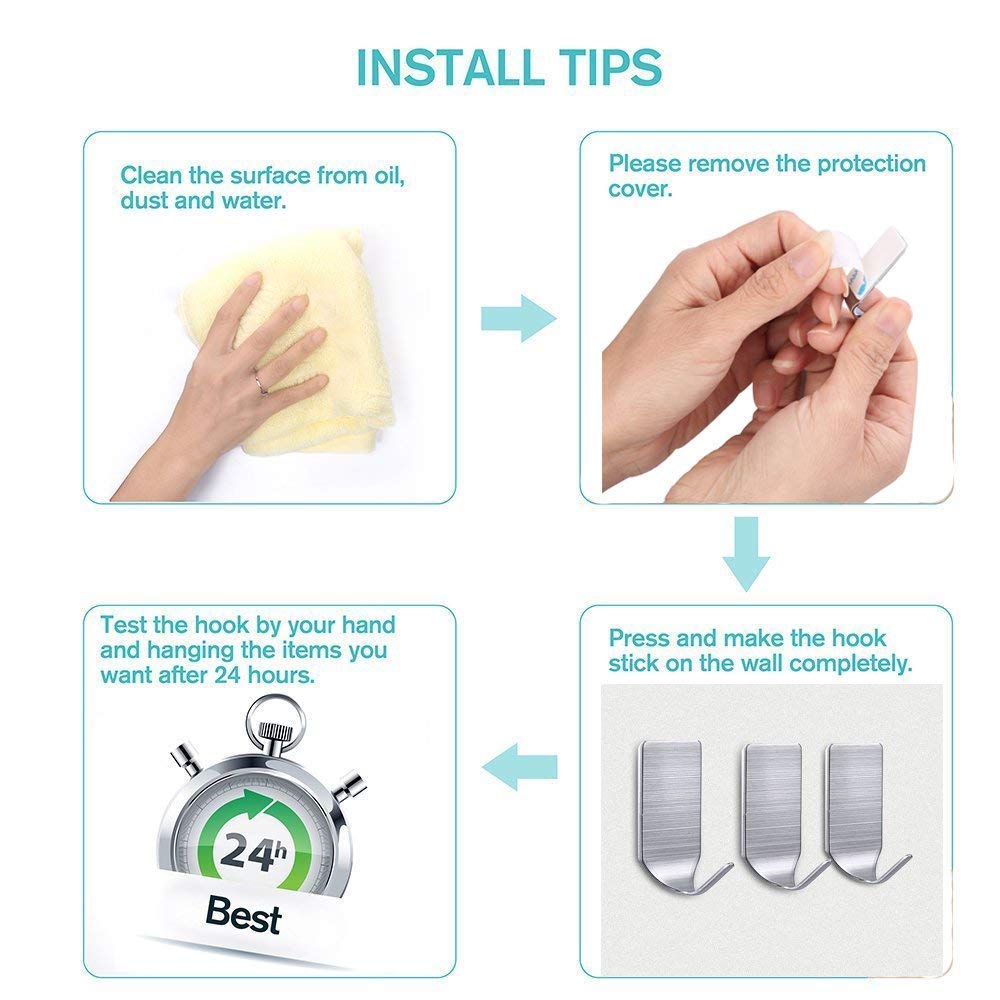 INSTALL TIPS

Clean the surface from oil, dust and water.

Please remove the protection cover.

Press and make the hook stick on the wall completely.

Test the hook by your hand and hanging the items you want after 24 hours.

24h

Best