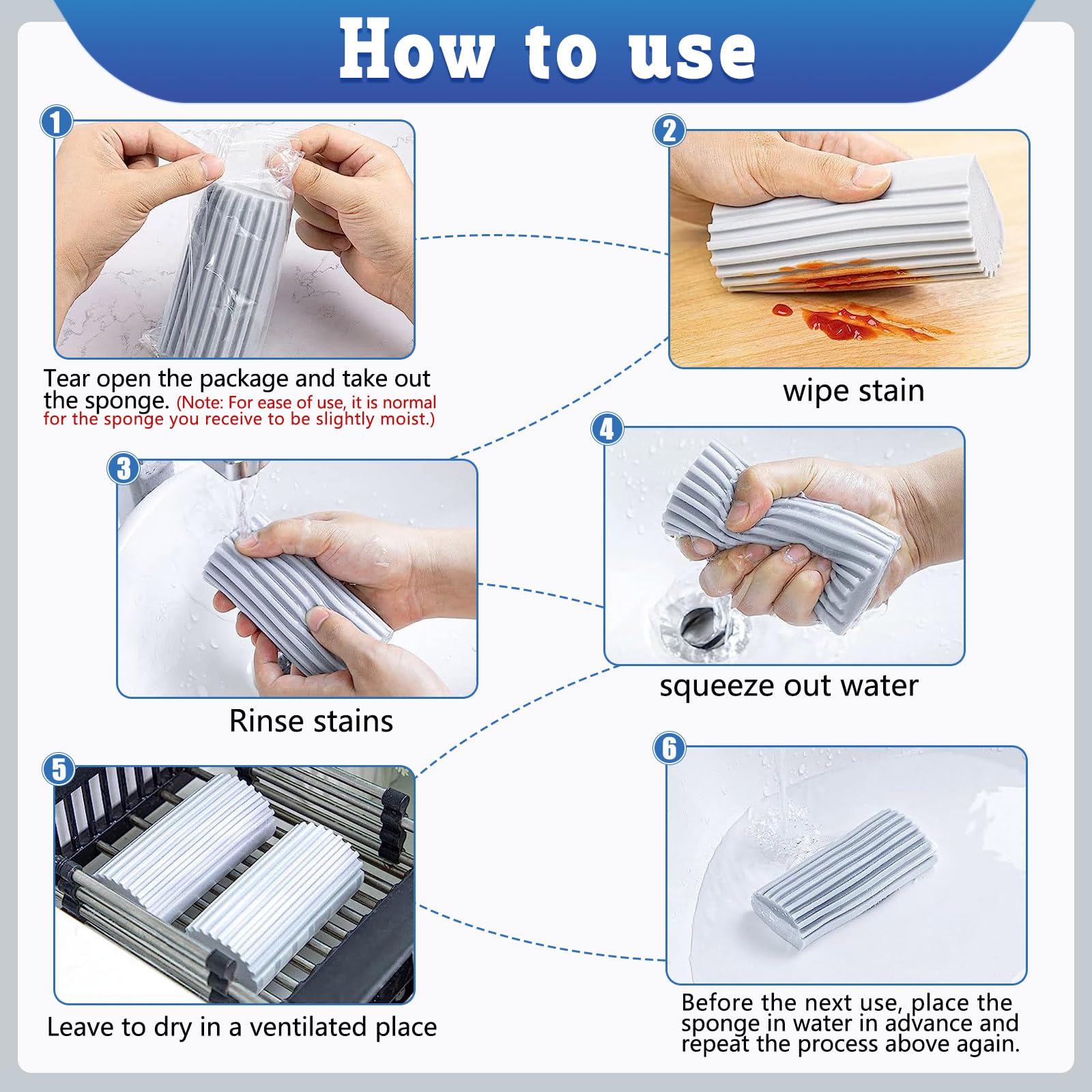 How to use

1

Tear open the package and take out the sponge. (Note: For ease of use, it is normal for the sponge you receive to be slightly moist.)

2

wipe stain

3

Rinse stains

4

squeeze out water

5

Leave to dry in a ventilated place

6

Before the next use, place the sponge in water in advance and repeat the process above again.