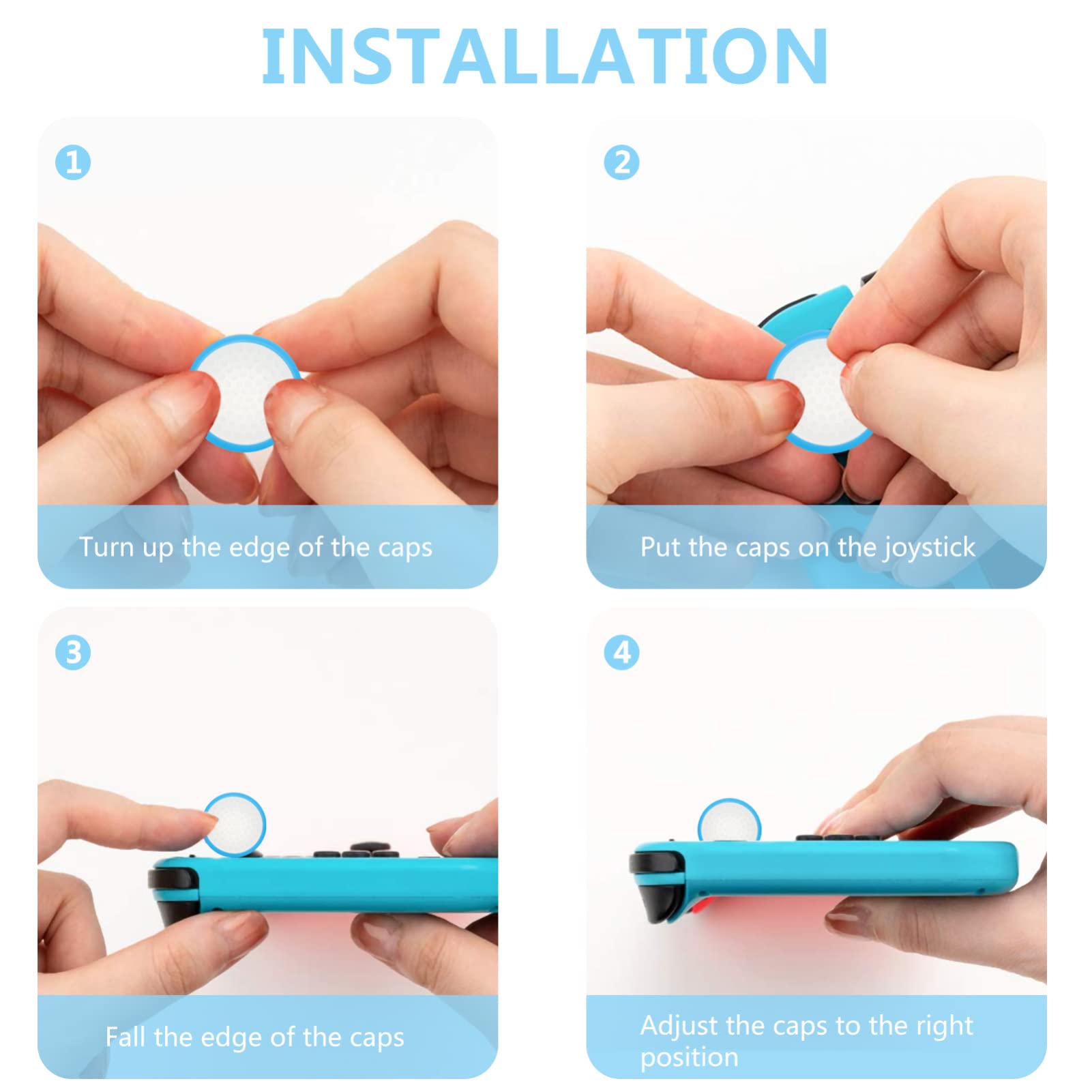 INSTALLATION

1

Turn up the edge of the caps

2

Put the caps on the joystick

3

Fall the edge of the caps

4

Adjust the caps to the right position