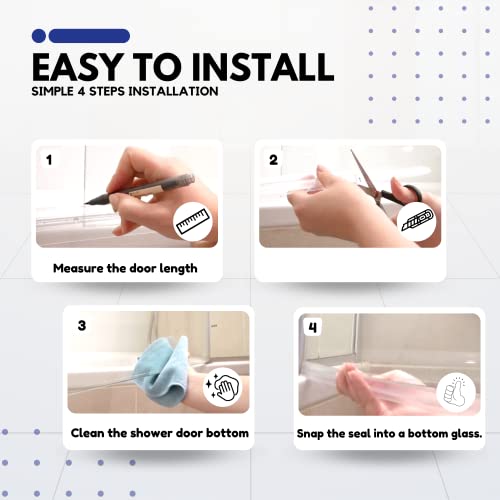 EASY TO INSTALL
SIMPLE 4 STEPS INSTALLATION

1
Measure the door length

2

3
Clean the shower door bottom

4
Snap the seal into a bottom glass.