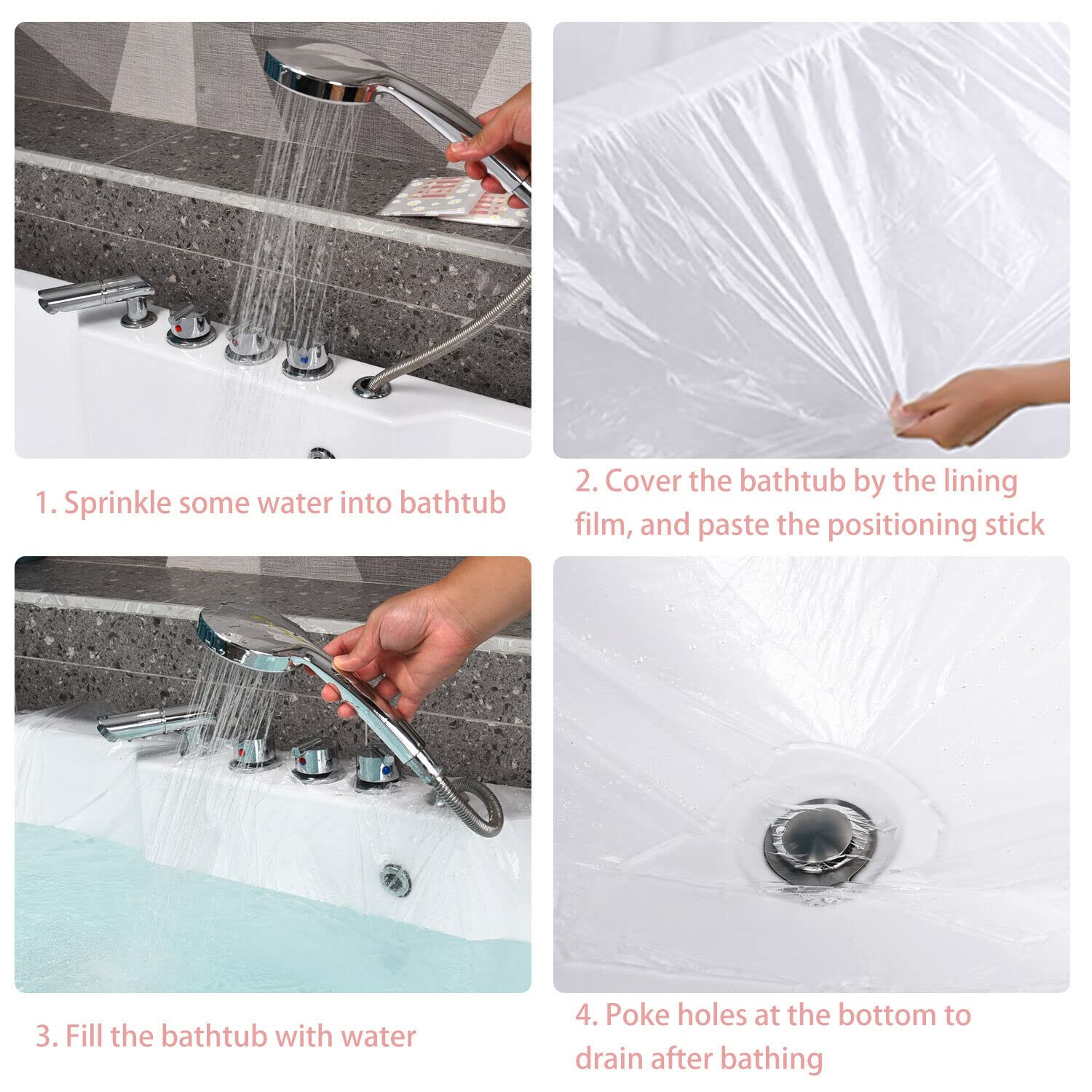 1. Sprinkle some water into bathtub

2. Cover the bathtub by the lining film, and paste the positioning stick

3. Fill the bathtub with water

4. Poke holes at the bottom to drain after bathing