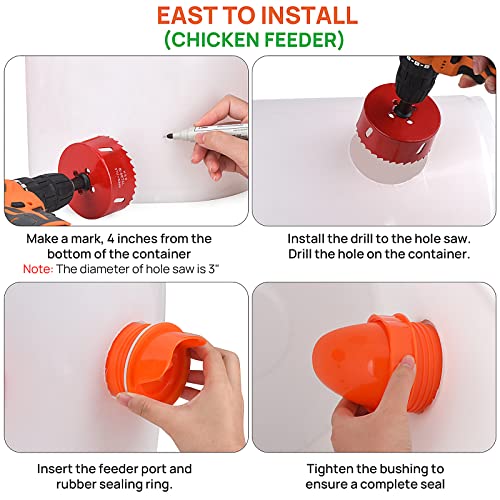 EAST TO INSTALL
(CHICKEN FEEDER)

Make a mark, 4 inches from the bottom of the container
Note: The diameter of hole saw is 3"

Install the drill to the hole saw. Drill the hole on the container.

Insert the feeder port and rubber sealing ring.

Tighten the bushing to ensure a complete seal