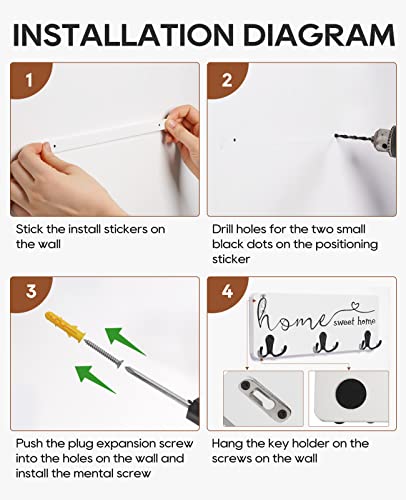 INSTALLATION DIAGRAM

1

Stick the install stickers on the wall

2

Drill holes for the two small black dots on the positioning sticker

3

Push the plug expansion screw into the holes on the wall and install the mental screw

4

home sweet home

Hang the key holder on the screws on the wall