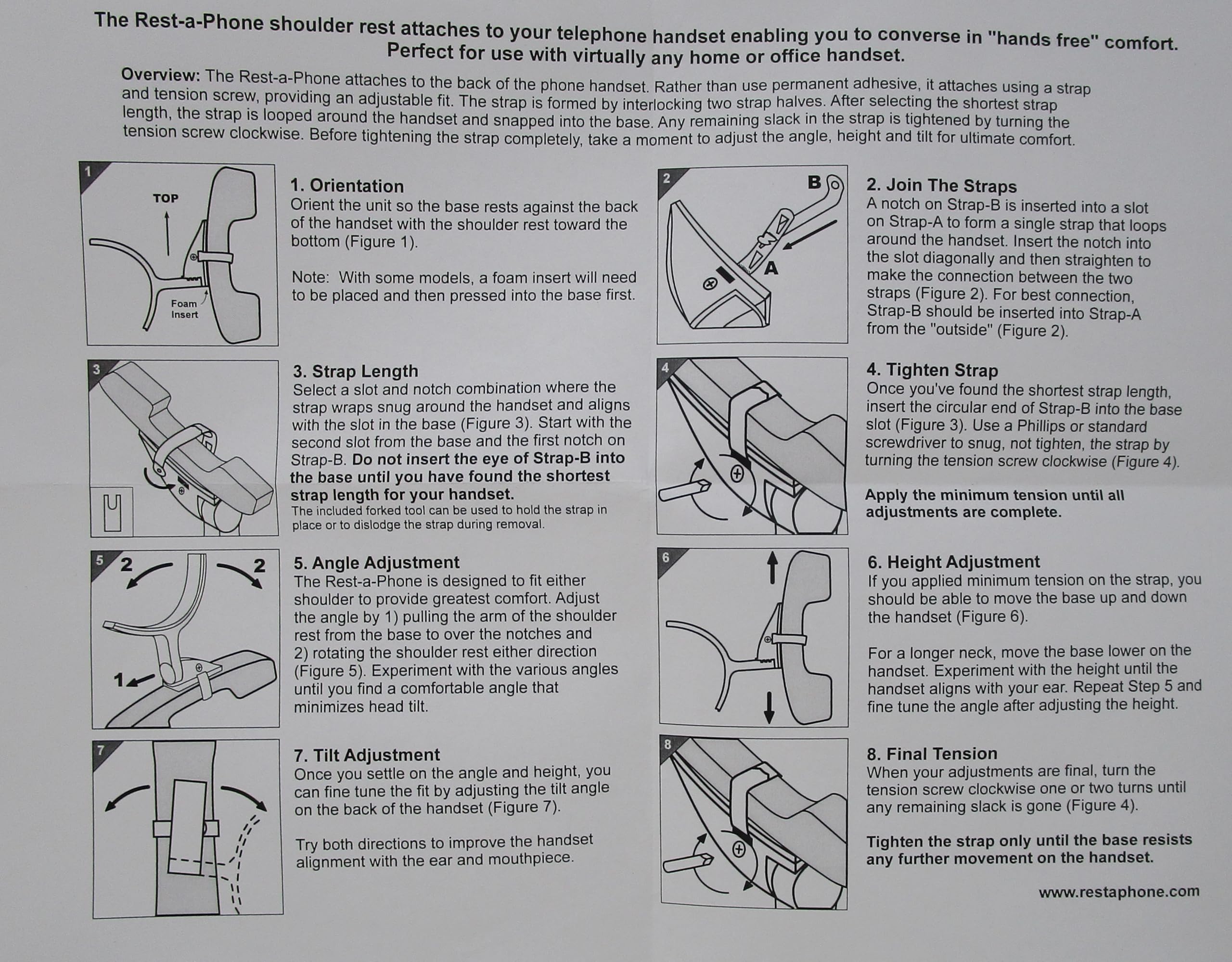 The Rest-a-Phone shoulder rest attaches to your telephone handset enabling you to converse in "hands free" comfort. Perfect for use with virtually any home or office handset.

Overview: The Rest-a-Phone attaches to the back of the phone handset. Rather than use permanent adhesive, it attaches using a strap and tension screw, providing an adjustable fit. The strap is formed by interlocking two strap halves. After selecting the shortest strap length, the strap is looped around the handset and snapped into the base. Any remaining slack in the strap is tightened by turning the tension screw clockwise. Before tightening the strap completely, take a moment to adjust the angle, height and tilt for ultimate comfort.

1

TOP

Foam Insert

1. Orientation
Orient the unit so the base rests against the back of the handset with the shoulder rest toward the bottom (Figure 1).

Note: With some models, a foam insert will need to be placed and then pressed into the base first.

3

3. Strap Length
Select a slot and notch combination where the strap wraps snug around the handset and aligns with the slot in the base (Figure 3). Start with the second slot from the base and the first notch on Strap-B. Do not insert the eye of Strap-B into the base until you have found the shortest strap length for your handset.
The included forked tool can be used to hold the strap in place or to dislodge the strap during removal.

5

2

2

1

5. Angle Adjustment
The Rest-a-Phone is designed to fit either shoulder to provide greatest comfort. Adjust the angle by 1) pulling the arm of the shoulder rest from the base to over the notches and 2) rotating the shoulder rest either direction (Figure 5). Experiment with the various angles until you find a comfortable angle that minimizes head tilt.

7

7. Tilt Adjustment
Once you settle on the angle and height, you can fine tune the fit by adjusting the tilt angle on the back of the handset (Figure 7).

Try both directions to improve the handset alignment with the ear and mouthpiece.

2

B

A

2. Join The Straps
A notch on Strap-B is inserted into a slot on Strap-A to form a single strap that loops around the handset. Insert the notch into the slot diagonally and then straighten to make the connection between the two straps (Figure 2). For best connection, Strap-B should be inserted into Strap-A from the "outside" (Figure 2).

4

4. Tighten Strap
Once you've found the shortest strap length, insert the circular end of Strap-B into the base slot (Figure 3). Use a Phillips or standard screwdriver to snug, not tighten, the strap by turning the tension screw clockwise (Figure 4).

Apply the minimum tension until all adjustments are complete.

6

6. Height Adjustment
If you applied minimum tension on the strap, you should be able to move the base up and down the handset (Figure 6).

For a longer neck, move the base lower on the handset. Experiment with the height until the handset aligns with your ear. Repeat Step 5 and fine tune the angle after adjusting the height.

8

8. Final Tension
When your adjustments are final, turn the tension screw clockwise one or two turns until any remaining slack is gone (Figure 4).

Tighten the strap only until the base resists any further movement on the handset.

www.restaphone.com