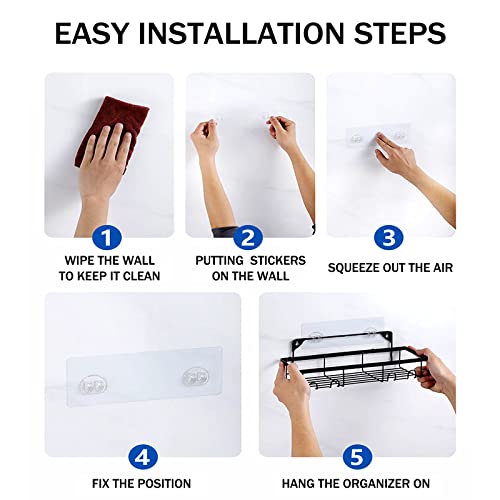 EASY INSTALLATION STEPS

1
WIPE THE WALL TO KEEP IT CLEAN

2
PUTTING STICKERS ON THE WALL

3
SQUEEZE OUT THE AIR

4
FIX THE POSITION

5
HANG THE ORGANIZER ON