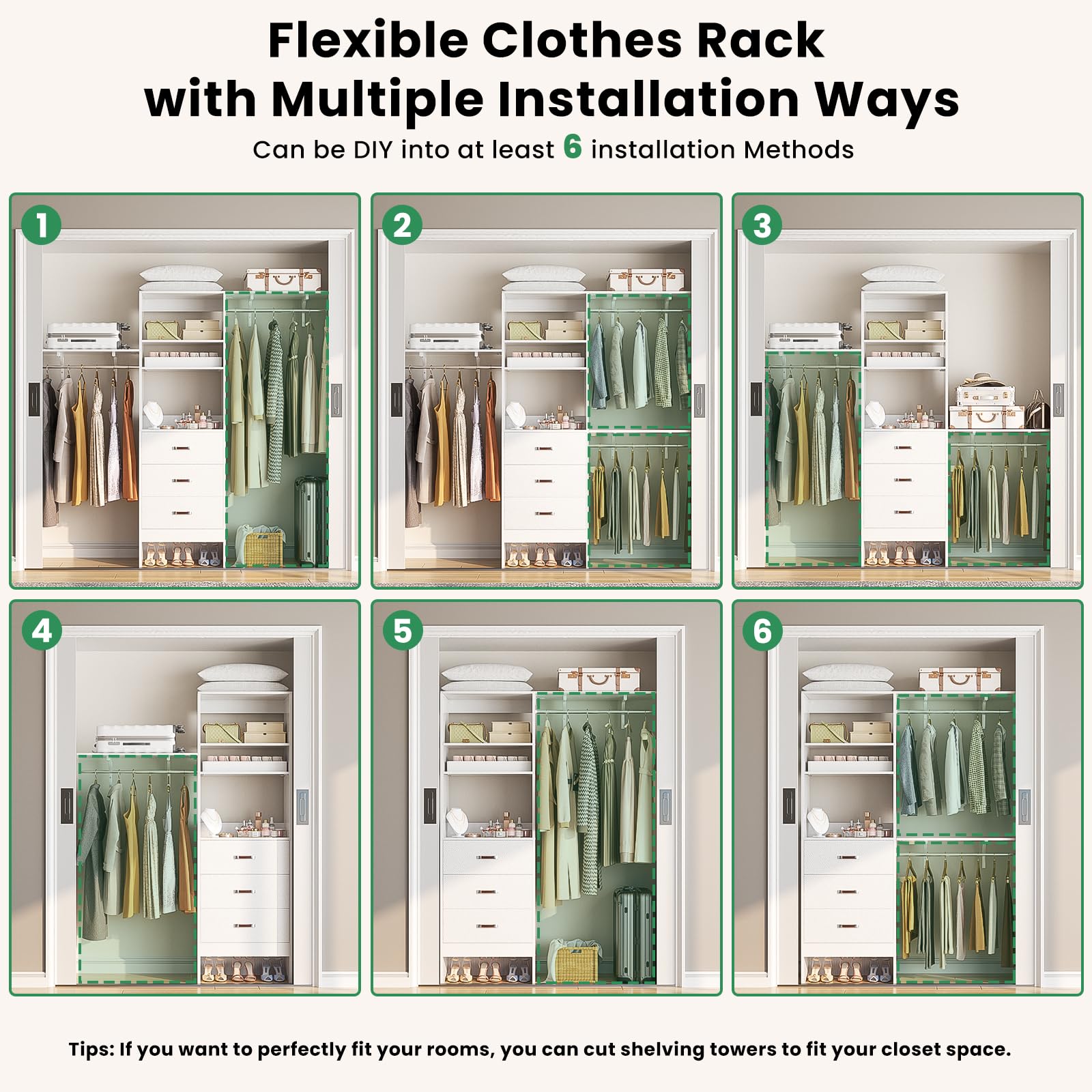 Flexible Clothes Rack
with Multiple Installation Ways

Can be DIY into at least 6 installation Methods

1

2

3

4

5

6

Tips: If you want to perfectly fit your rooms, you can cut shelving towers to fit your closet space.