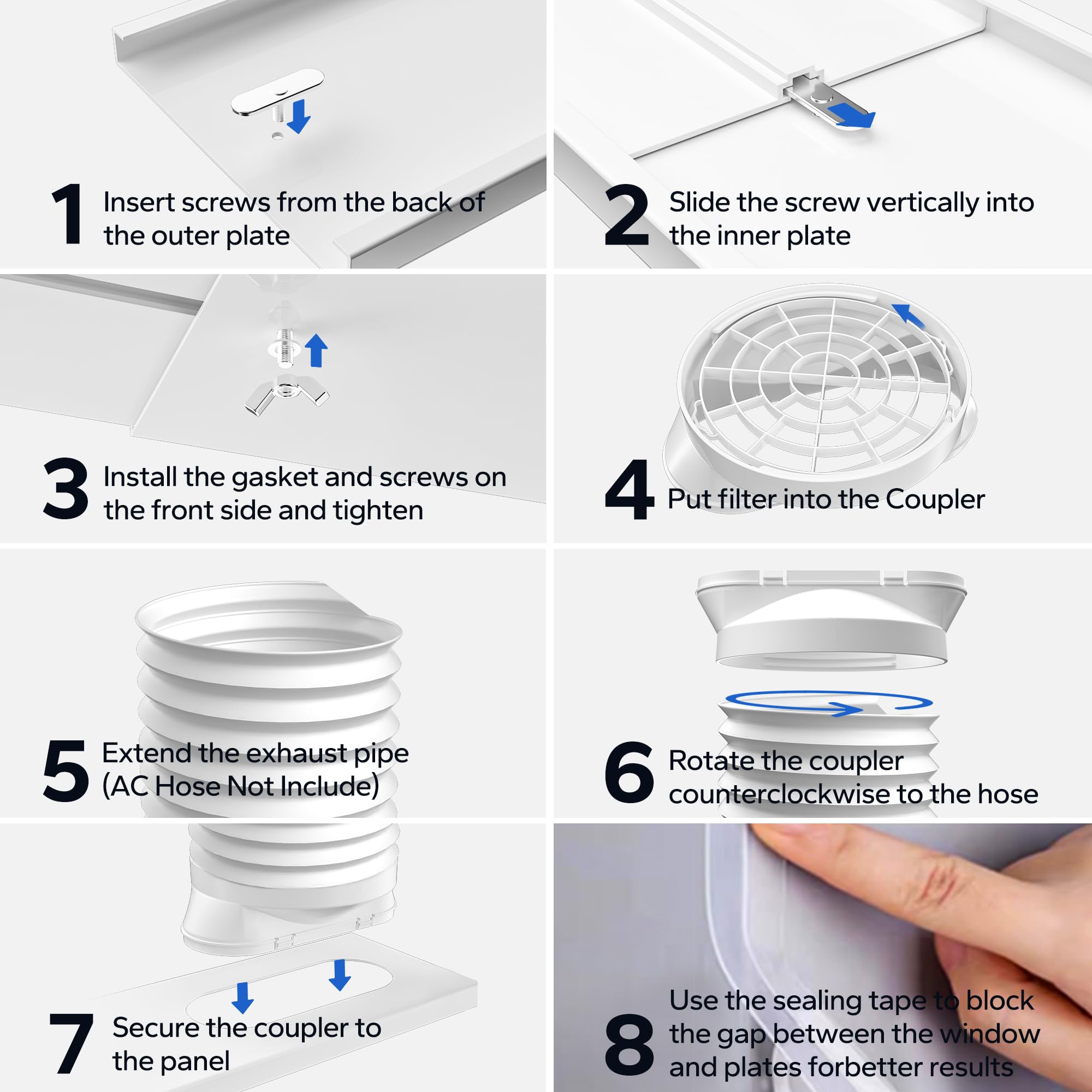 1 Insert screws from the back of the outer plate

2 Slide the screw vertically into the inner plate

3 Install the gasket and screws on the front side and tighten

4 Put filter into the Coupler

5 Extend the exhaust pipe (AC Hose Not Include)

6 Rotate the coupler counterclockwise to the hose

7 Secure the coupler to the panel

8 Use the sealing tape to block the gap between the window and plates forbetter results