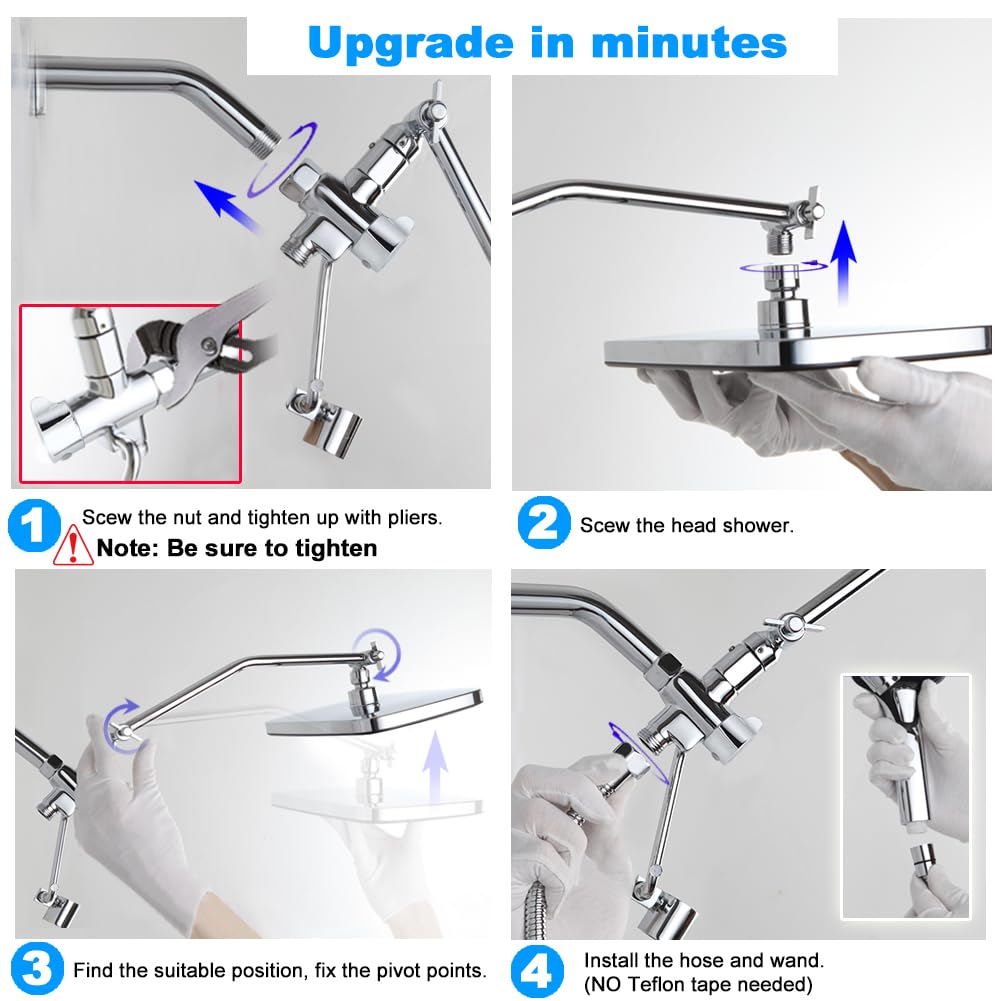 Upgrade in minutes

1 Scew the nut and tighten up with pliers.
Note: Be sure to tighten

2 Scew the head shower.

3 Find the suitable position, fix the pivot points.

4 Install the hose and wand.
(NO Teflon tape needed)