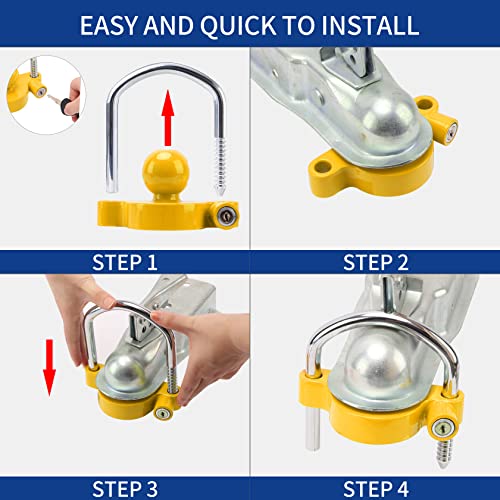 EASY AND QUICK TO INSTALL

STEP 1

STEP 2

STEP 3

STEP 4