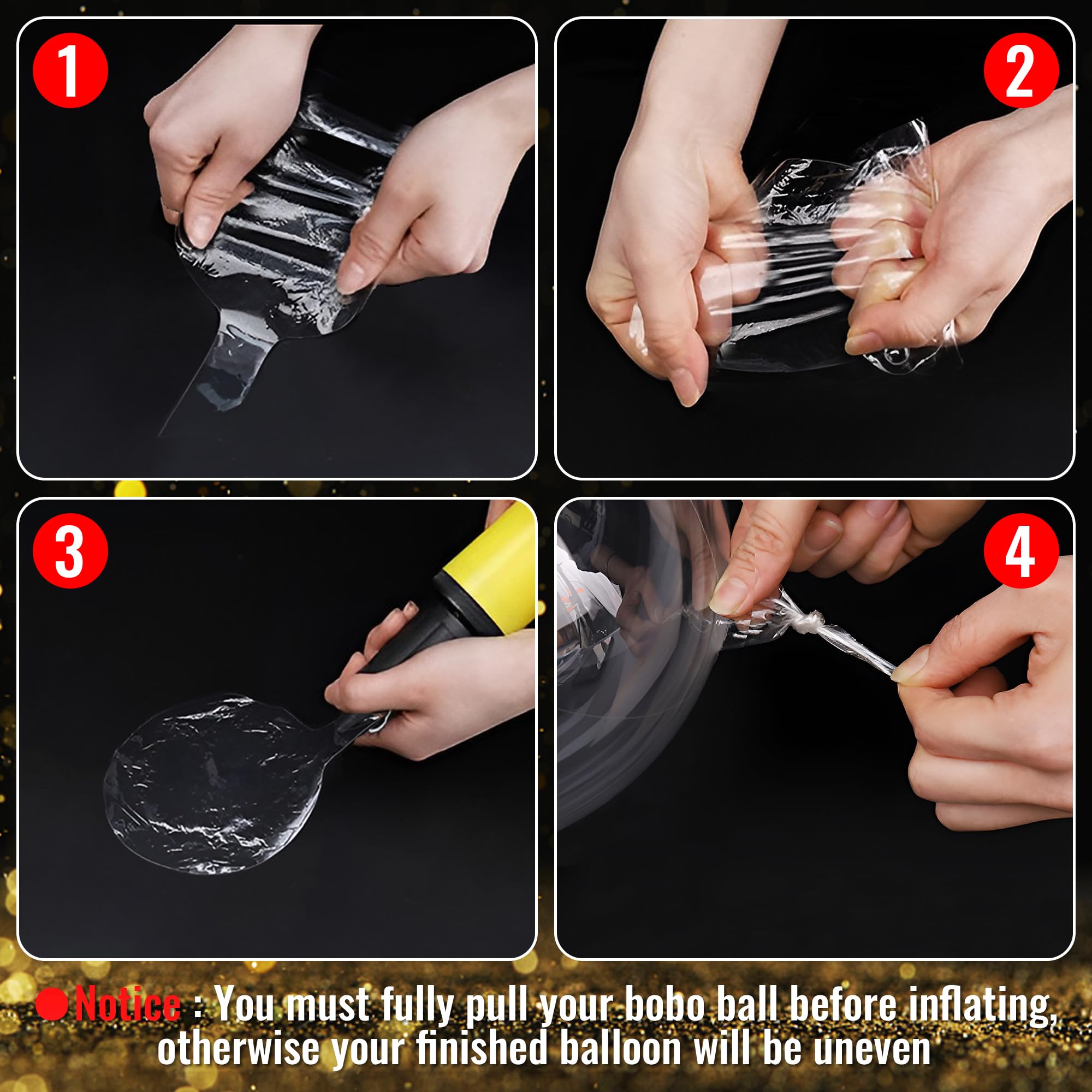 1

2

3

4

●Notice : You must fully pull your bobo ball before inflating, otherwise your finished balloon will be uneven