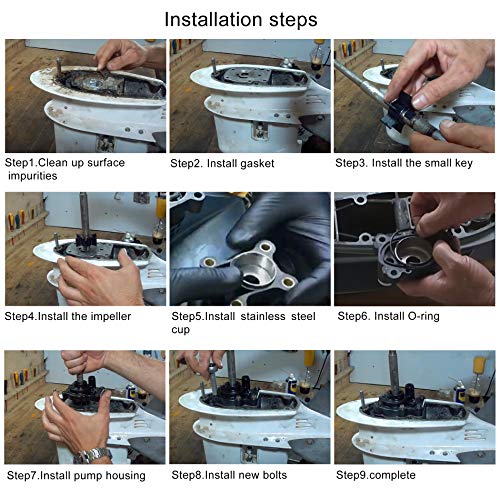 Installation steps

Step1.Clean up surface impurities

Step2. Install gasket

Step3. Install the small key

Step4.Install the impeller

Step5.Install stainless steel cup

Step6. Install O-ring

Step7.Install pump housing

Step8.Install new bolts

Step9.complete