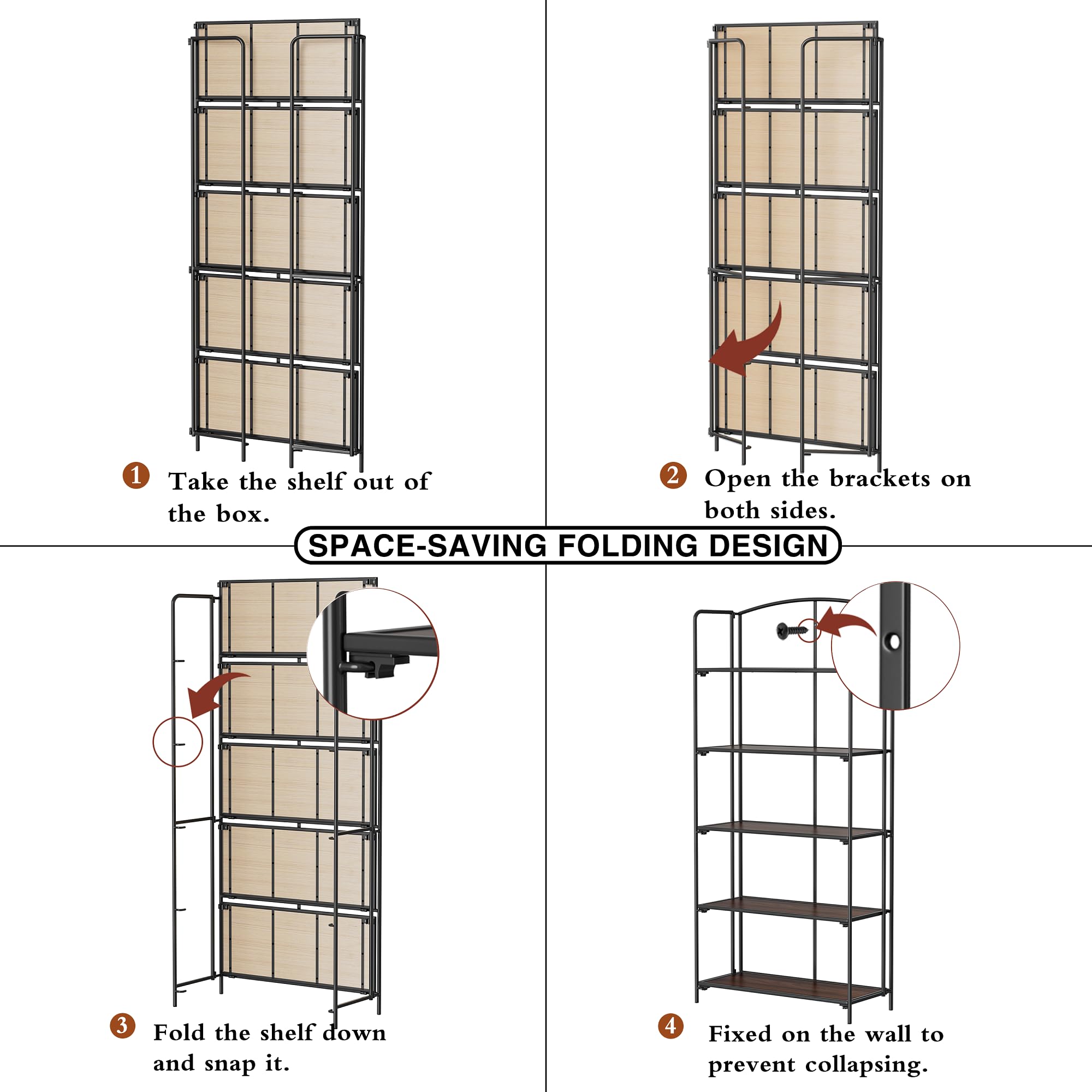 1 Take the shelf out of the box.

2 Open the brackets on both sides.

SPACE-SAVING FOLDING DESIGN

3 Fold the shelf down and snap it.

4 Fixed on the wall to prevent collapsing.