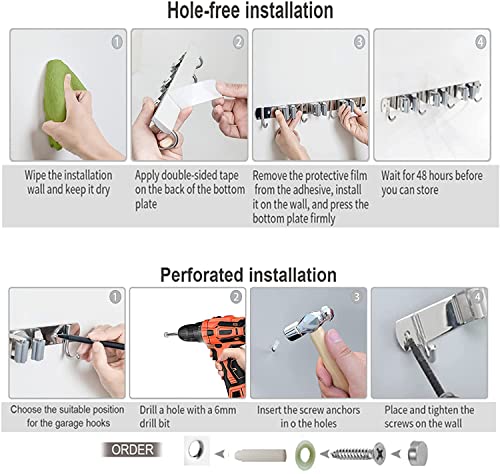 Hole-free installation

1

2

3

4

Wipe the installation wall and keep it dry

Apply double-sided tape on the back of the bottom plate

Remove the protective film from the adhesive, install it on the wall, and press the bottom plate firmly

Wait for 48 hours before you can store

Perforated installation

1

2

3

4

Choose the suitable position for the garage hooks

Drill a hole with a 6mm drill bit

Insert the screw anchors in o the holes

Place and tighten the screws on the wall

ORDER