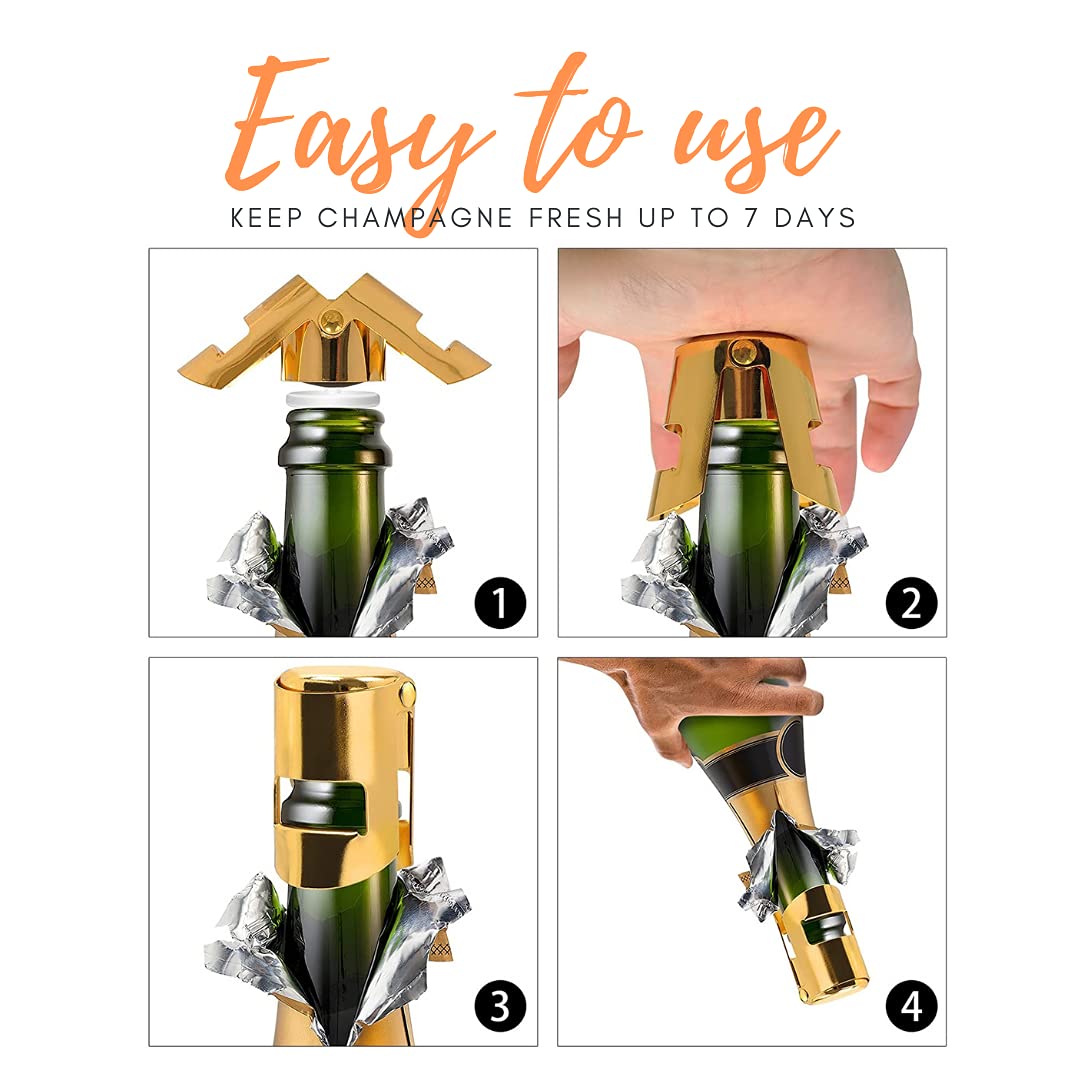 Easy to use

KEEP CHAMPAGNE FRESH UP TO 7 DAYS

1

2

3

4