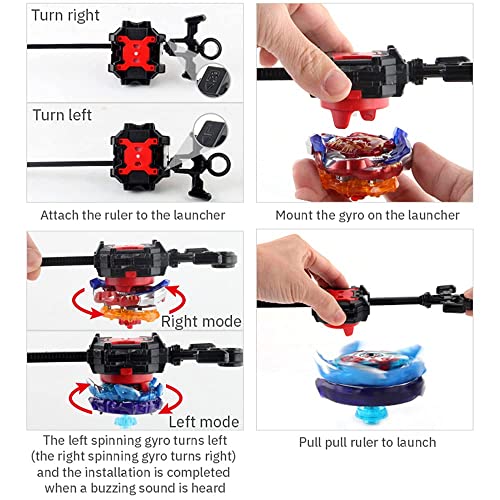 Turn right

Turn left

Attach the ruler to the launcher

Mount the gyro on the launcher

Right mode

Left mode

The left spinning gyro turns left (the right spinning gyro turns right) and the installation is completed when a buzzing sound is heard

Pull pull ruler to launch