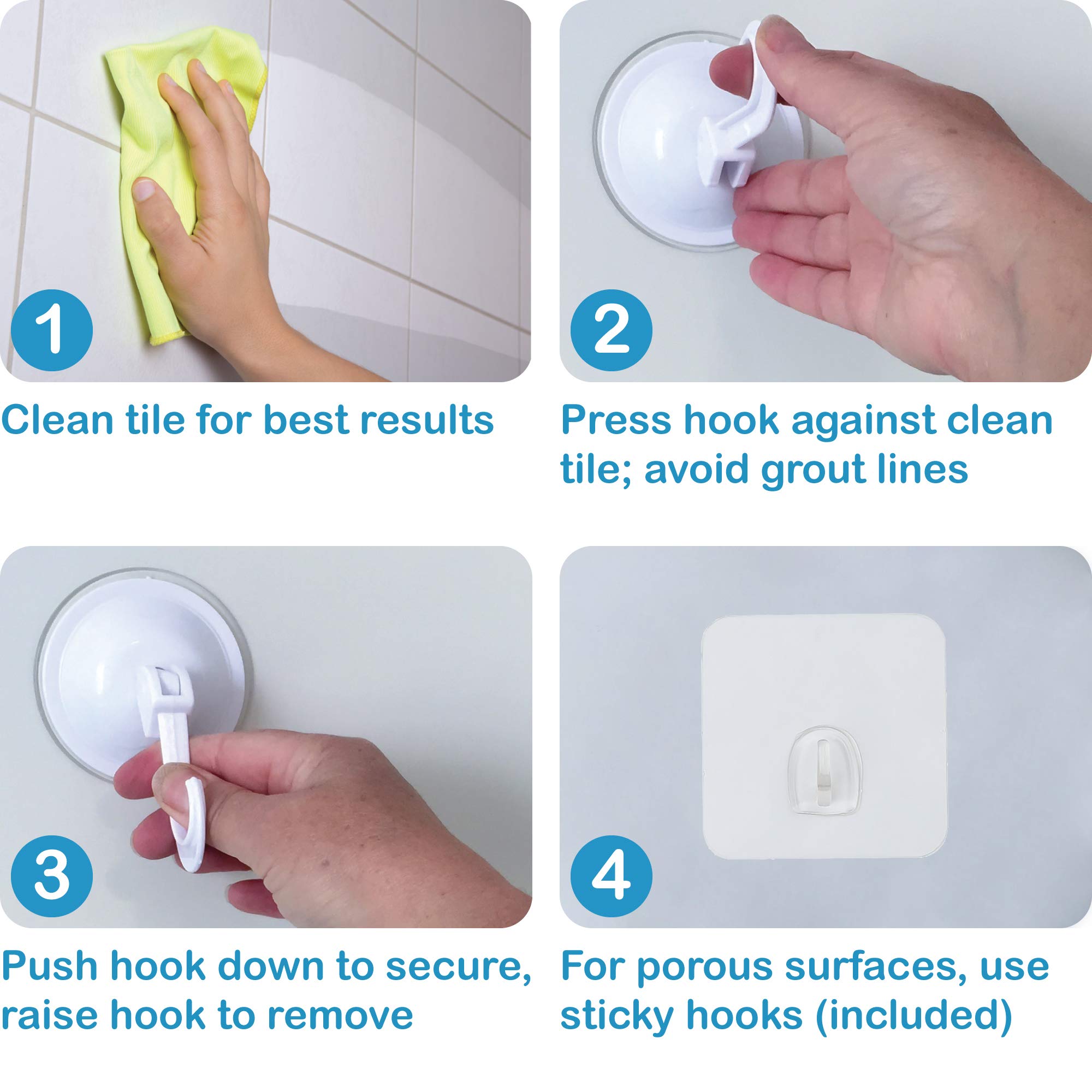 1

Clean tile for best results

2

Press hook against clean tile; avoid grout lines

3

Push hook down to secure, raise hook to remove

4

For porous surfaces, use sticky hooks (included)