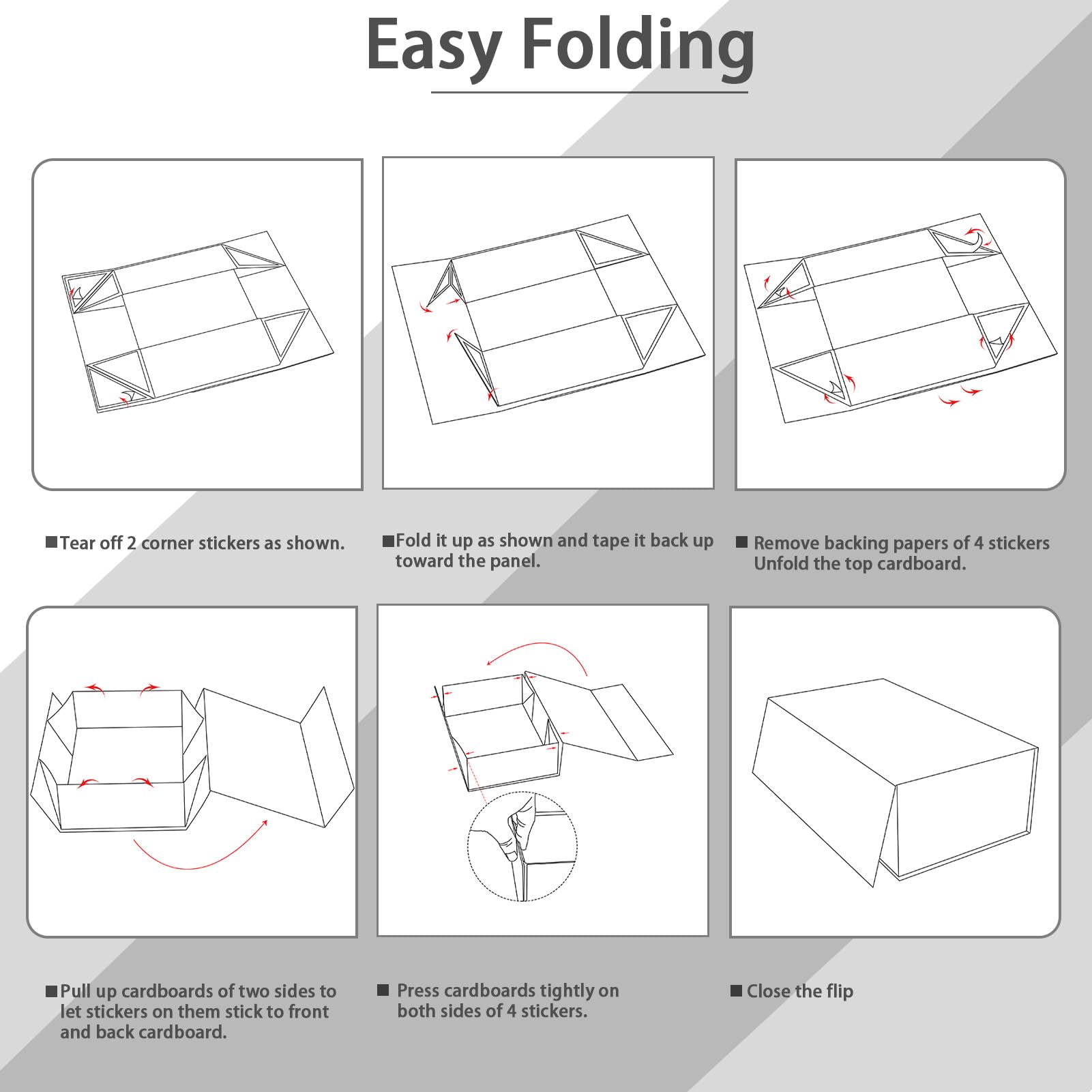 Easy Folding

■Tear off 2 corner stickers as shown.

■Fold it up as shown and tape it back up toward the panel.

■ Remove backing papers of 4 stickers Unfold the top cardboard.

■Pull up cardboards of two sides to let stickers on them stick to front and back cardboard.

■ Press cardboards tightly on both sides of 4 stickers.

■ Close the flip