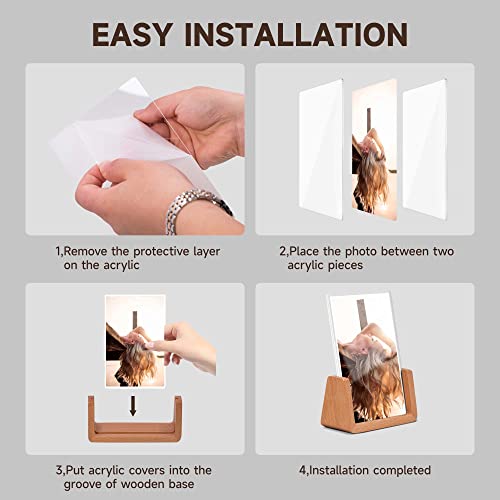 EASY INSTALLATION

1,Remove the protective layer on the acrylic

2,Place the photo between two acrylic pieces

3,Put acrylic covers into the groove of wooden base

4,Installation completed