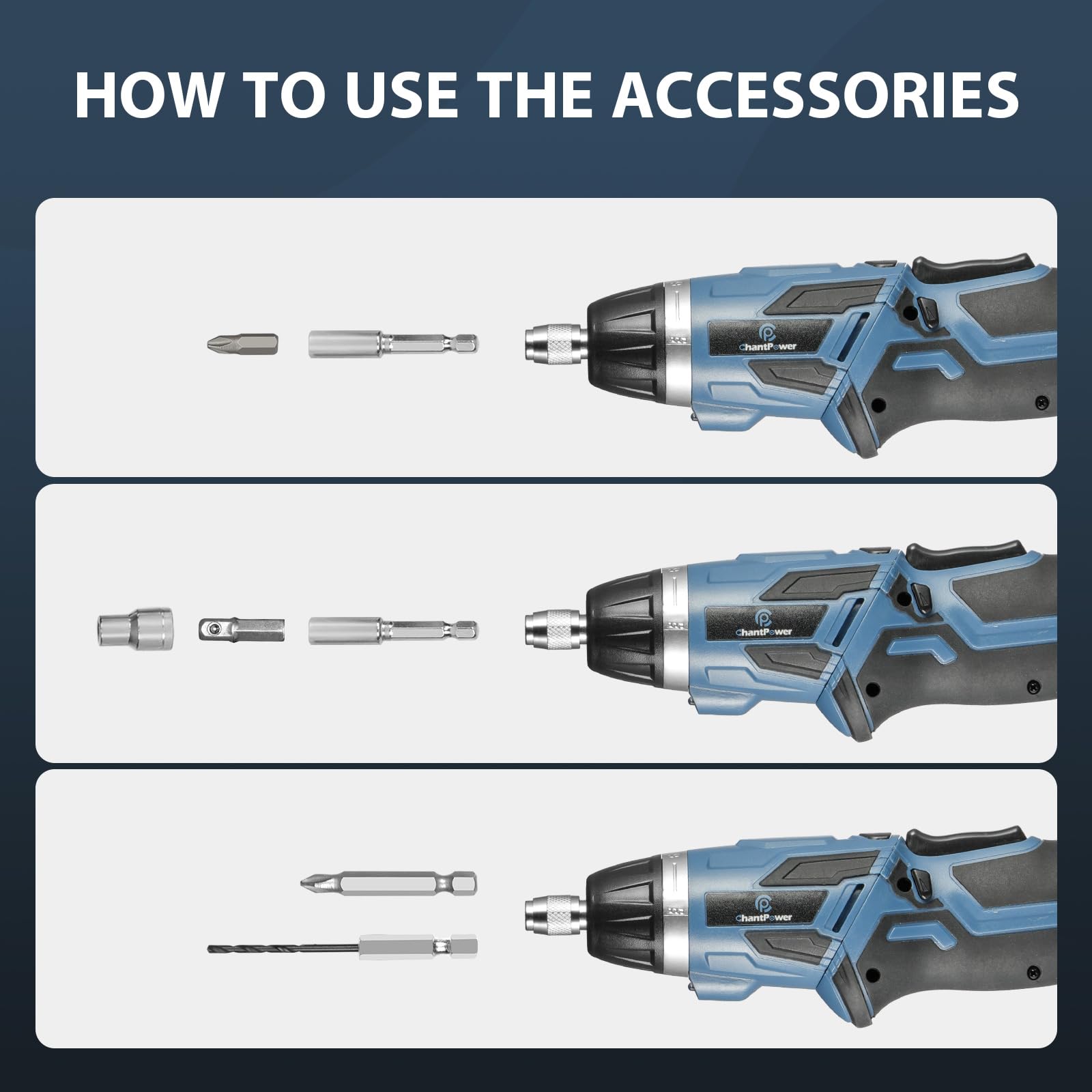 HOW TO USE THE ACCESSORIES

ChantPower

ChantPower

ChantPower