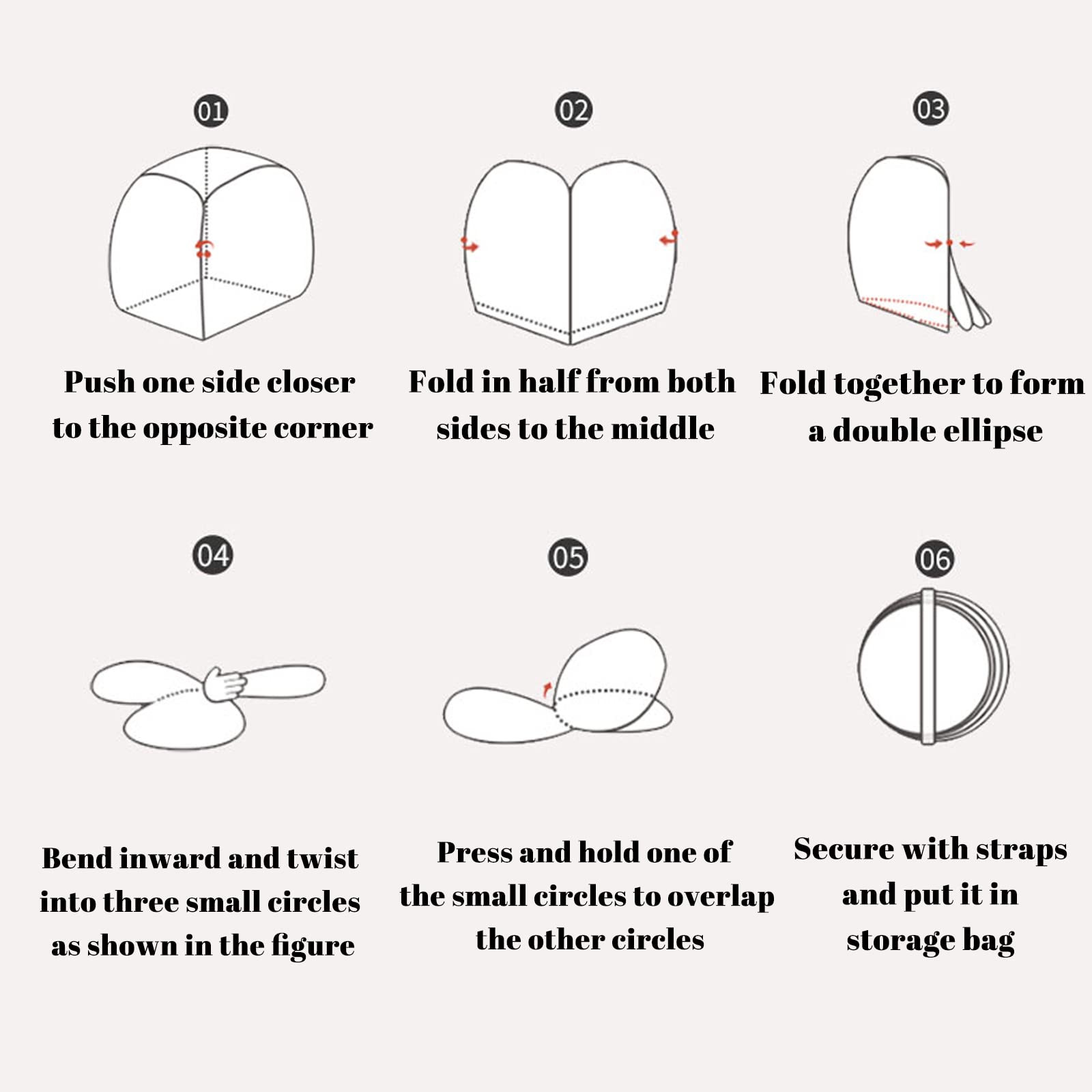 01

Push one side closer to the opposite corner

02

Fold in half from both sides to the middle

03

Fold together to form a double ellipse

04

Bend inward and twist into three small circles as shown in the figure

05

Press and hold one of the small circles to overlap the other circles

06

Secure with straps and put it in storage bag