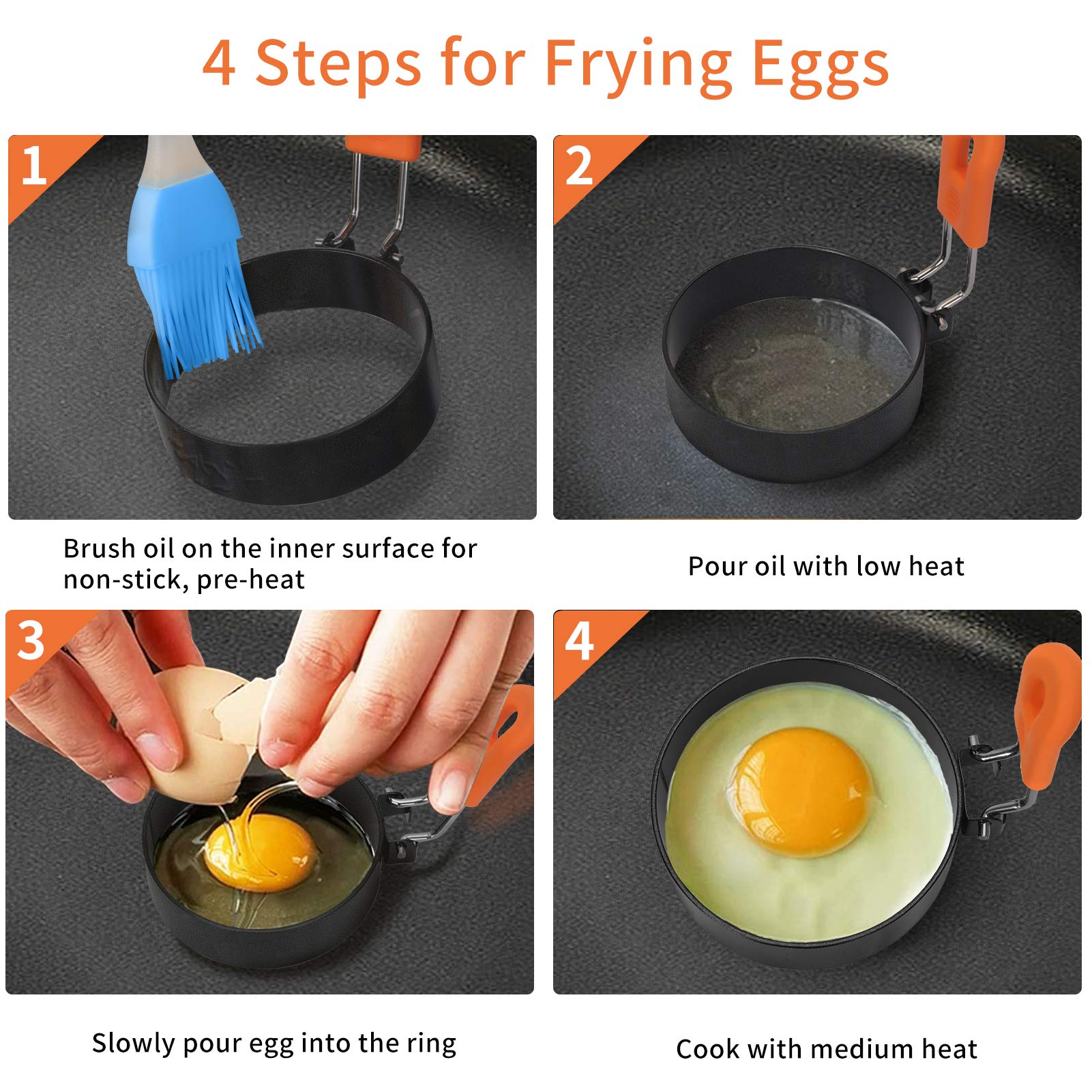 4 Steps for Frying Eggs

1

Brush oil on the inner surface for non-stick, pre-heat

2

Pour oil with low heat

3

Slowly pour egg into the ring

4

Cook with medium heat